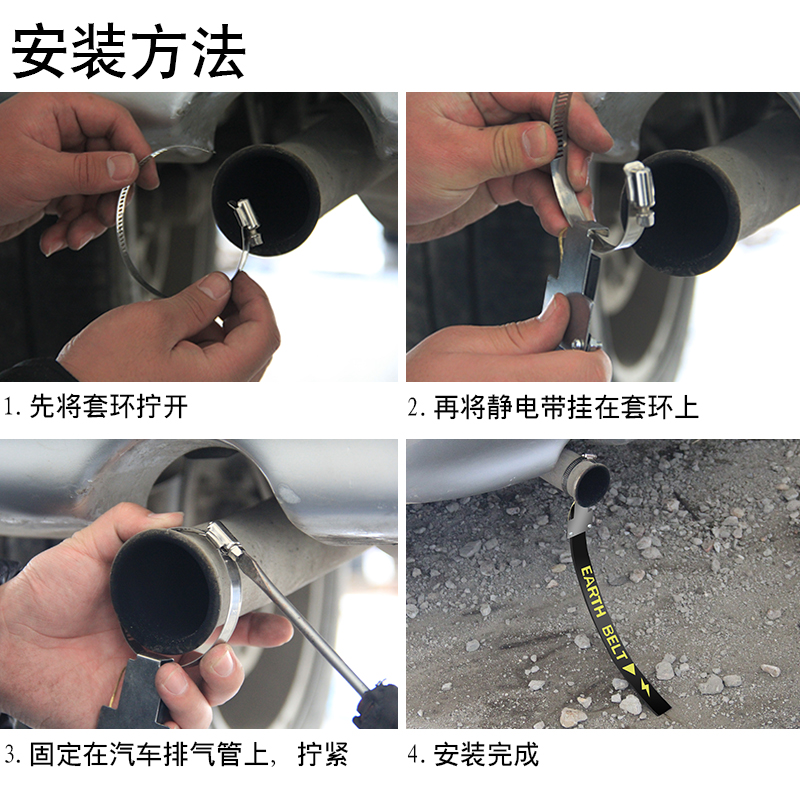 安装方法

1. 先将套环拧开

2. 再将静电带挂在套环上

3. 固定在汽车排气管上，拧紧

EARTH BELT

4. 安装完成