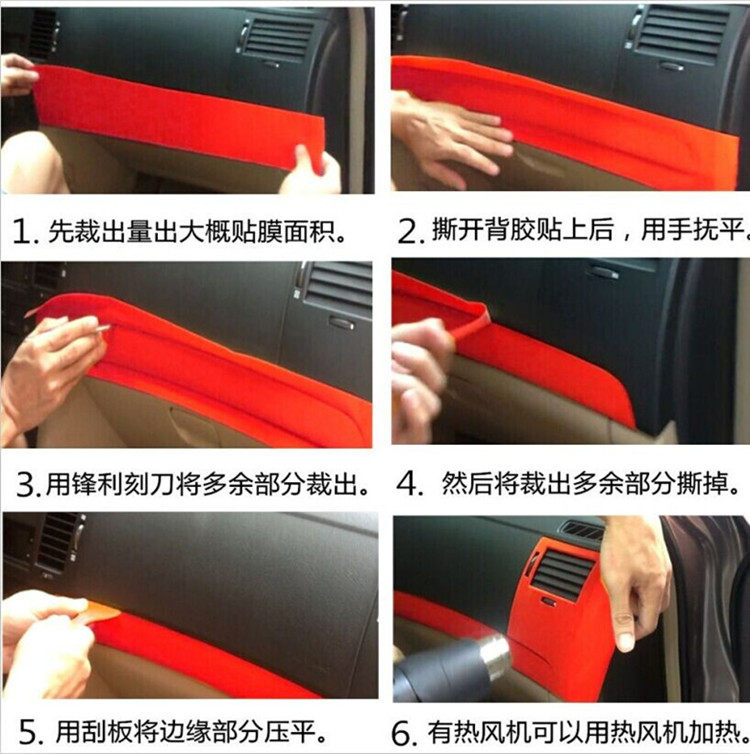 1. 先裁出量出大概贴膜面积。

2. 撕开背胶贴上后，用手抚平。

3. 用锋利刻刀将多余部分裁出。

4. 然后将裁出多余部分撕掉。

5. 用刮板将边缘部分压平。

6. 有热风机可以用热风机加热。