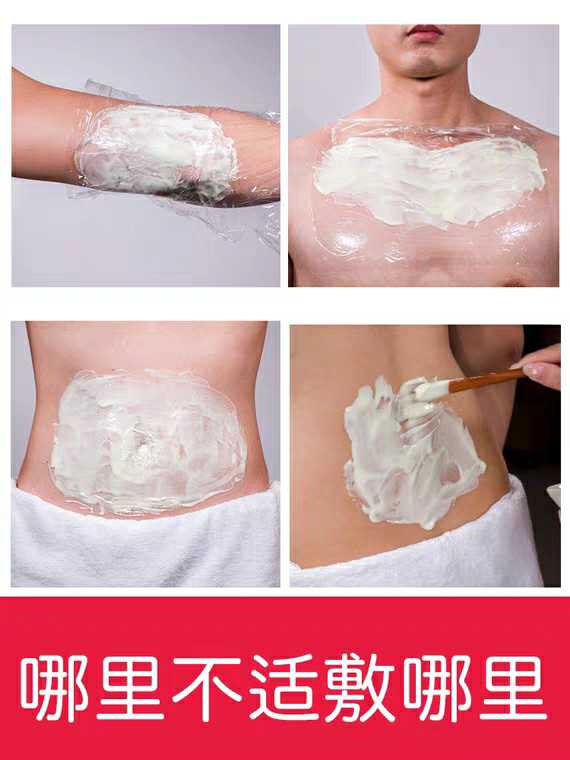 哪里不适敷哪里