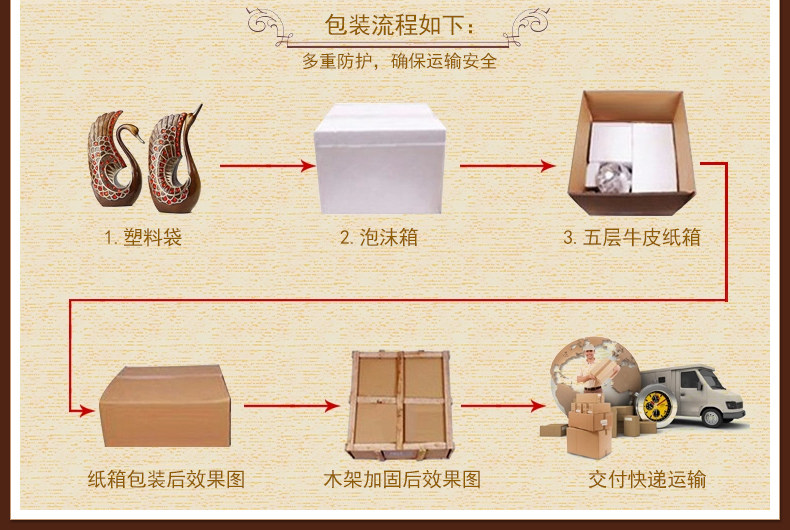 包装流程如下：

多重防护，确保运输安全

1. 塑料袋

2. 泡沫箱

3. 五层牛皮纸箱

纸箱包装后效果图

木架加固后效果图

交付快递运输