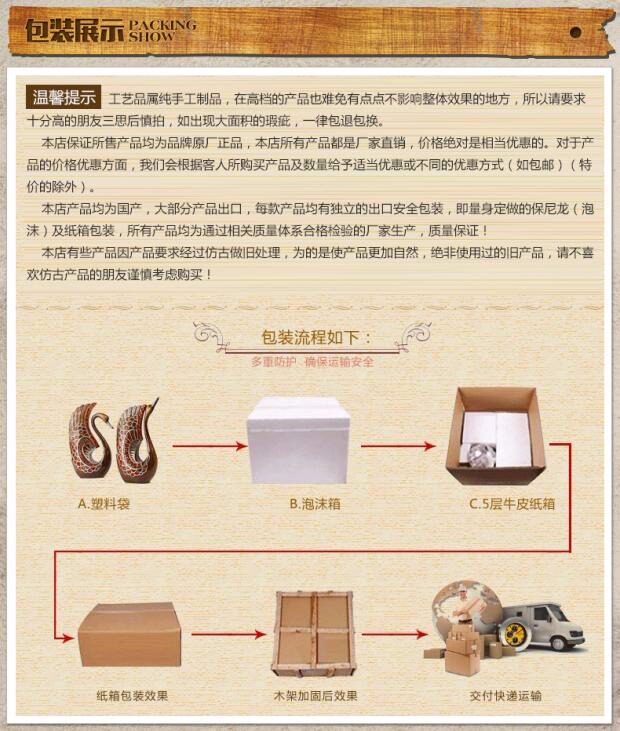 包装展示 PACKING SHOW

温馨提示 工艺品属纯手工制品，在高档的产品也难免有点点不影响整体效果的地方，所以请要求十分高的朋友三思后慎拍，如出现大面积的瑕疵，一律包退包换。

本店保证所售产品均为品牌原厂正品，本店所有产品都是厂家直销，价格绝对是相当优惠的。对于产品的价格优惠方面，我们会根据客人所购买产品及数量给予适当优惠或不同的优惠方式（如包邮）（特价的除外）。

本店产品均为国产，大部分产品出口，每款产品均有独立的出口安全包装，即量身定做的保尼龙（泡沫）及纸箱包装，所有产品均为通过相关质量体系合格检验的厂家生产，质量保证！

本店有些产品因产品要求经过仿古做旧处理，为的是使产品更加自然，绝非使用过的旧产品，请不喜欢仿古产品的朋友谨慎考虑购买！

包装流程如下：
多重防护 确保运输安全

A.塑料袋

B.泡沫箱

C.5层牛皮纸箱

纸箱包装效果

木架加固后效果

交付快递运输