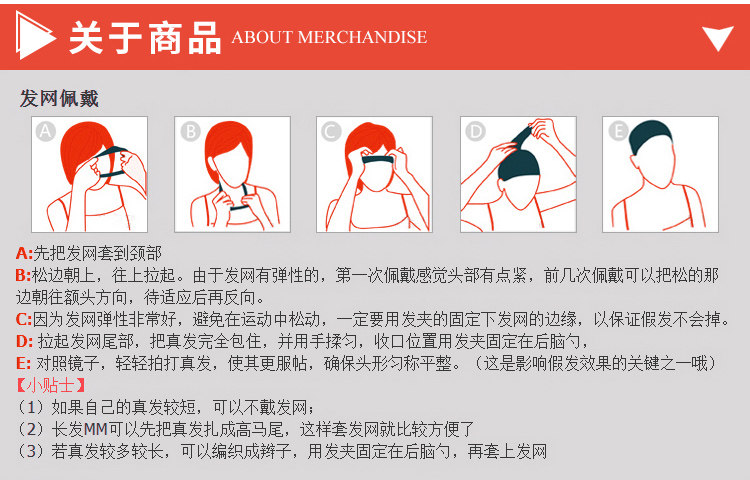 关于商品 ABOUT MERCHANDISE

发网佩戴

A

B

C

D

E

A:先把发网套到颈部
B:松边朝上，往上拉起。由于发网有弹性的，第一次佩戴感觉头部有点紧，前几次佩戴可以把松的那边朝往额头方向，待适应后再反向。
C:因为发网弹性非常好，避免在运动中松动，一定要用发夹的固定下发网的边缘，以保证假发不会掉。
D: 拉起发网尾部，把真发完全包住，并用手揉匀，收口位置用发夹固定在后脑勺，
E: 对照镜子，轻轻拍打真发，使其更服帖，确保头形匀称平整。（这是影响假发效果的关键之一哦）
【小贴士】
（1）如果自己的真发较短，可以不戴发网；
（2）长发MM可以先把真发扎成高马尾，这样套发网就比较方便了
（3）若真发较多较长，可以编织成辫子，用发夹固定在后脑勺，再套上发网