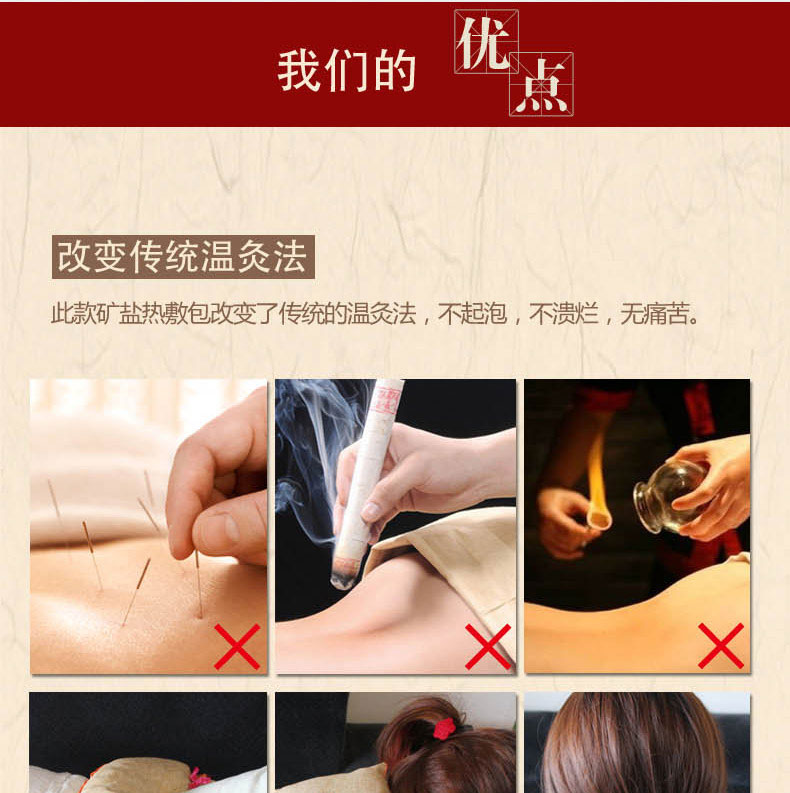 我们的 优点

改变传统温灸法

此款矿盐热敷包改变了传统的温灸法，不起泡，不溃烂，无痛苦。