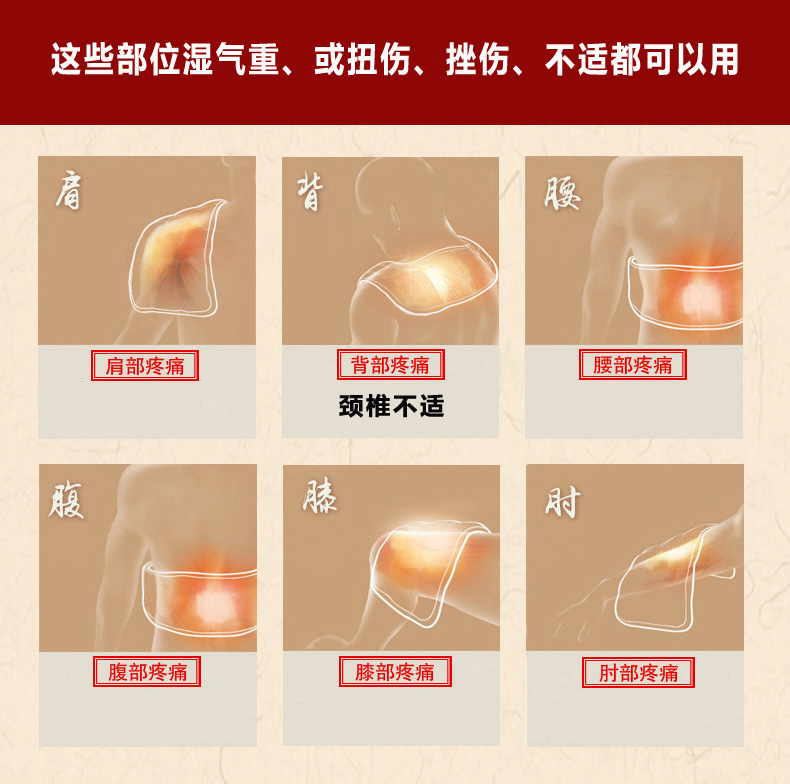 这些部位湿气重、或扭伤、挫伤、不适都可以用

肩
肩部疼痛

背
背部疼痛
颈椎不适

腰
腰部疼痛

腹
腹部疼痛

膝
膝部疼痛

肘
肘部疼痛