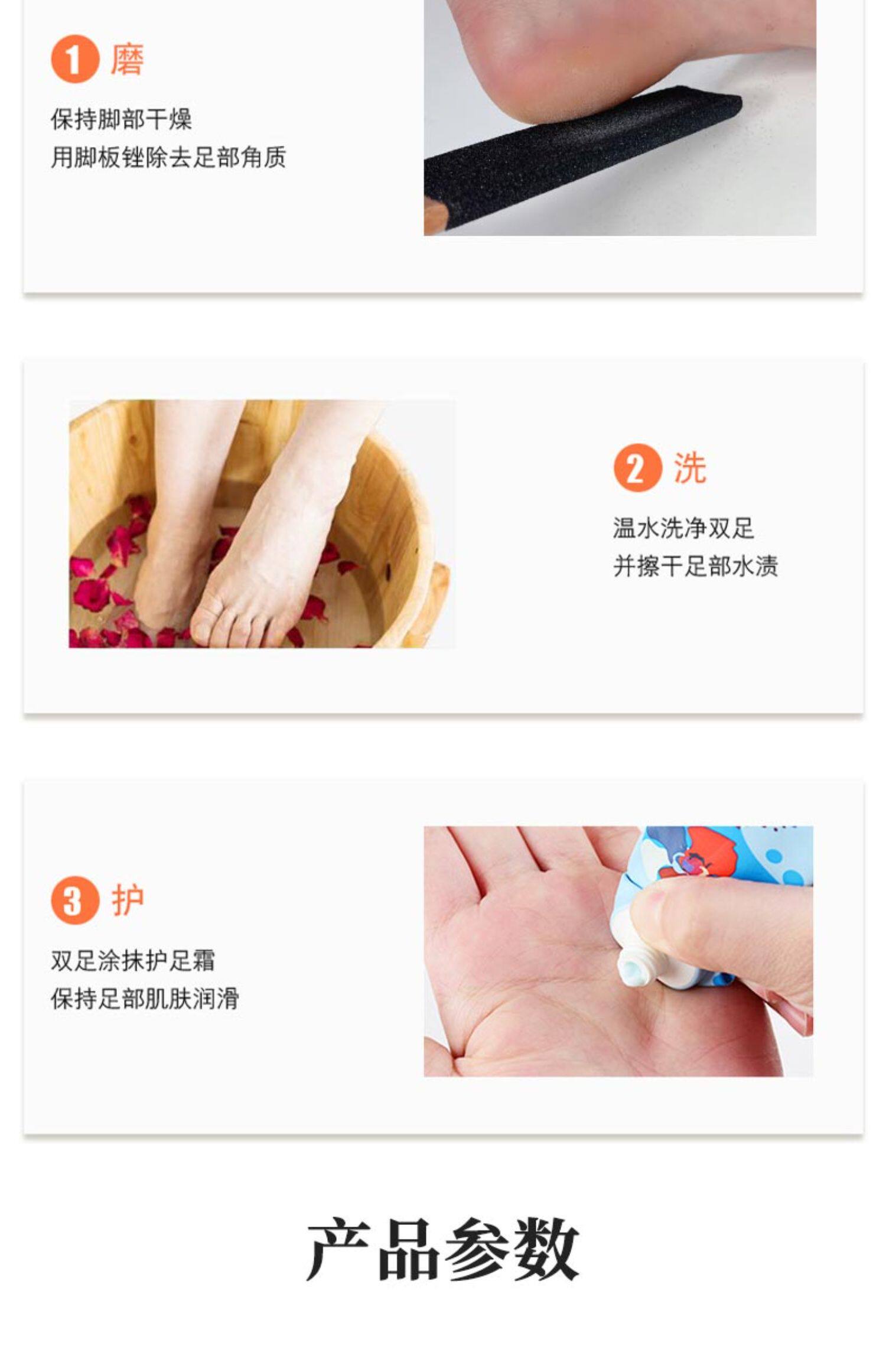 1 磨

保持脚部干燥
用脚板锉除去足部角质

2 洗

温水洗净双足
并擦干足部水渍

3 护

双足涂抹护足霜
保持足部肌肤润滑

产品参数