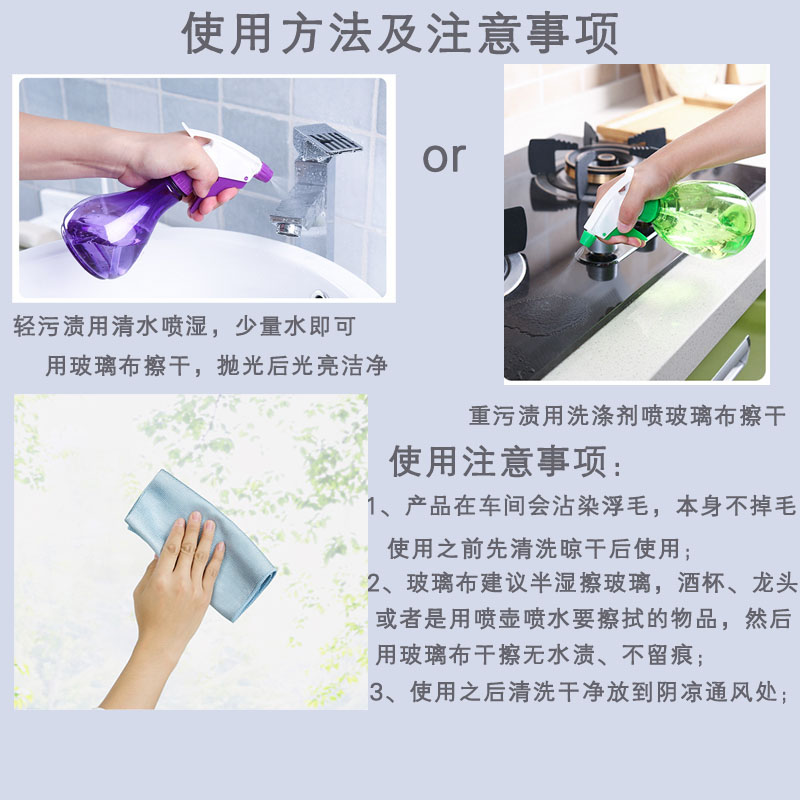 使用方法及注意事项

or

轻污渍用清水喷湿，少量水即可
用玻璃布擦干，抛光后光亮洁净

重污渍用洗涤剂喷玻璃布擦干

使用注意事项：

1、产品在车间会沾染浮毛，本身不掉毛
使用之前先清洗晾干后使用；
2、玻璃布建议半湿擦玻璃，酒杯、龙头
或者是用喷壶喷水要擦拭的物品，然后
用玻璃布干擦无水渍、不留痕；
3、使用之后清洗干净放到阴凉通风处；