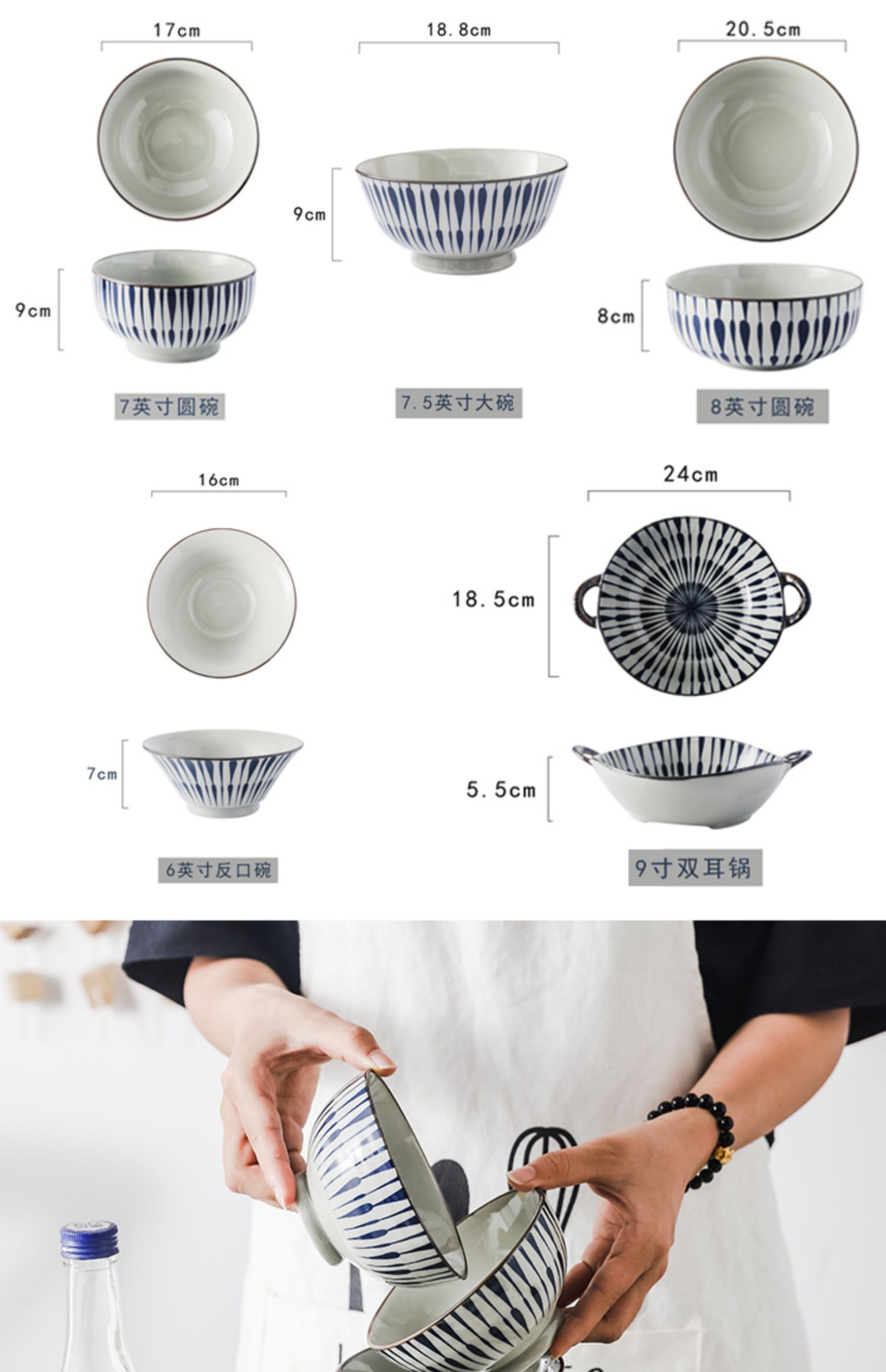 17cm

9cm

7英寸圆碗

18.8cm

9cm

7.5英寸大碗

20.5cm

8cm

8英寸圆碗

16cm

7cm

6英寸反口碗

24cm

18.5cm

5.5cm

9寸双耳锅