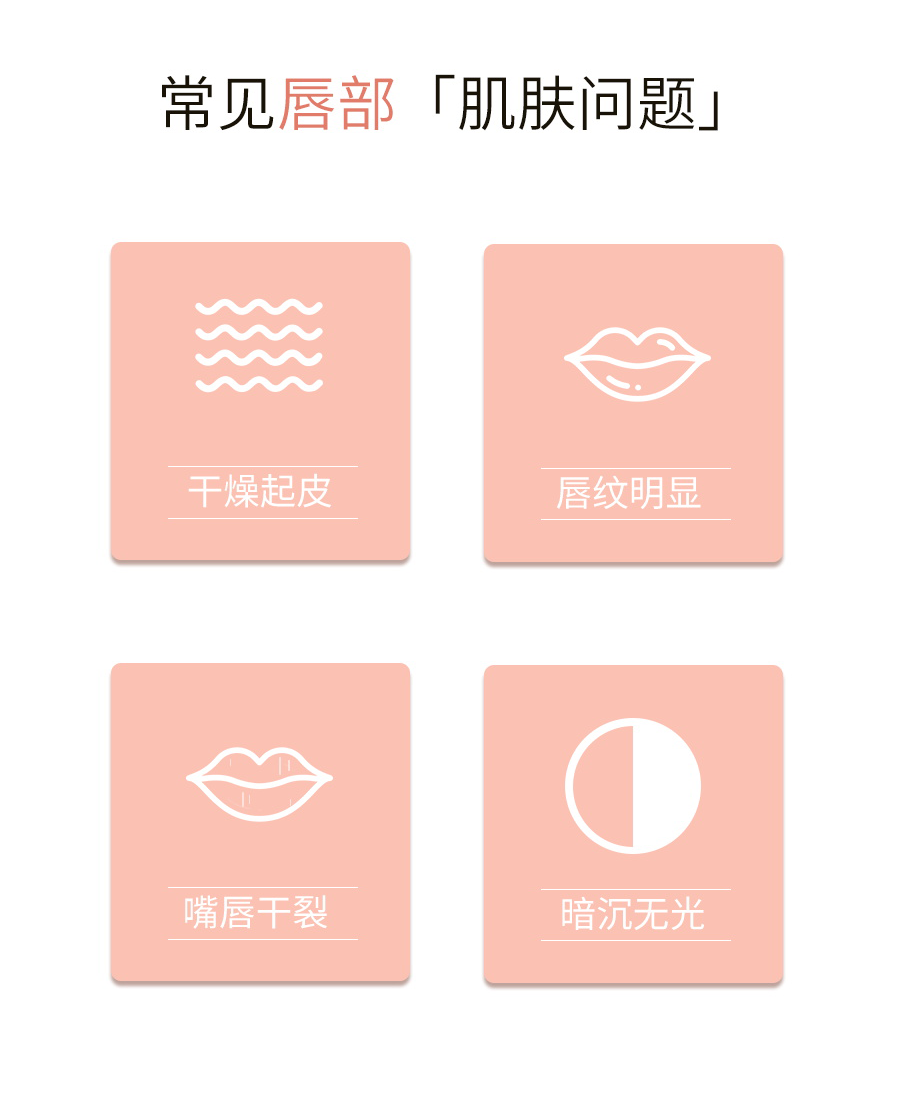 常见唇部「肌肤问题」

干燥起皮

唇纹明显

嘴唇干裂

暗沉无光