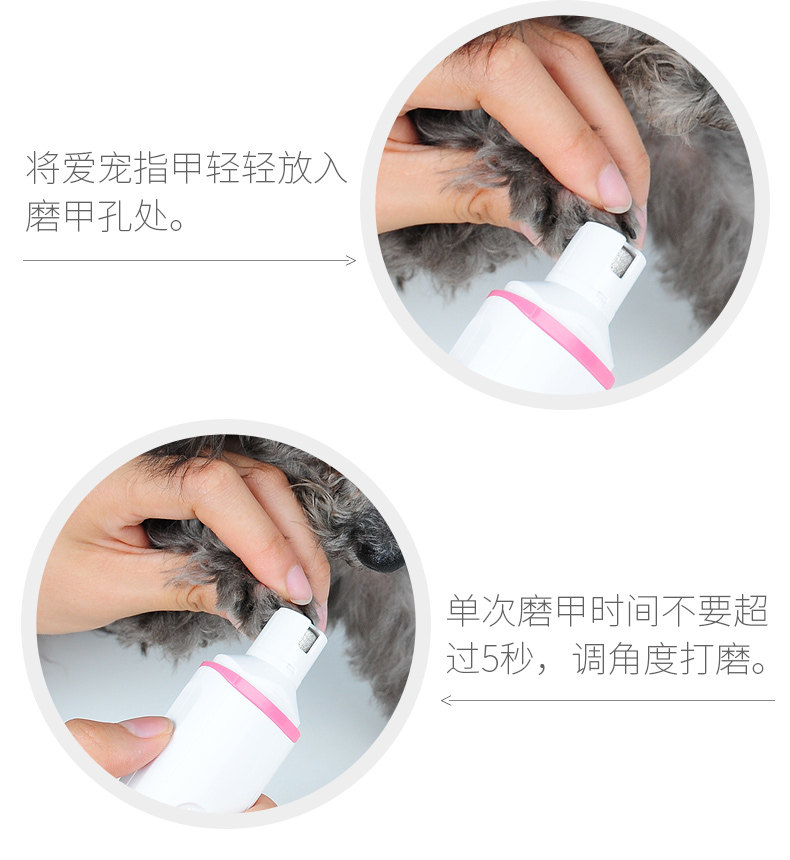 将爱宠指甲轻轻放入磨甲孔处。

单次磨甲时间不要超过5秒，调角度打磨。