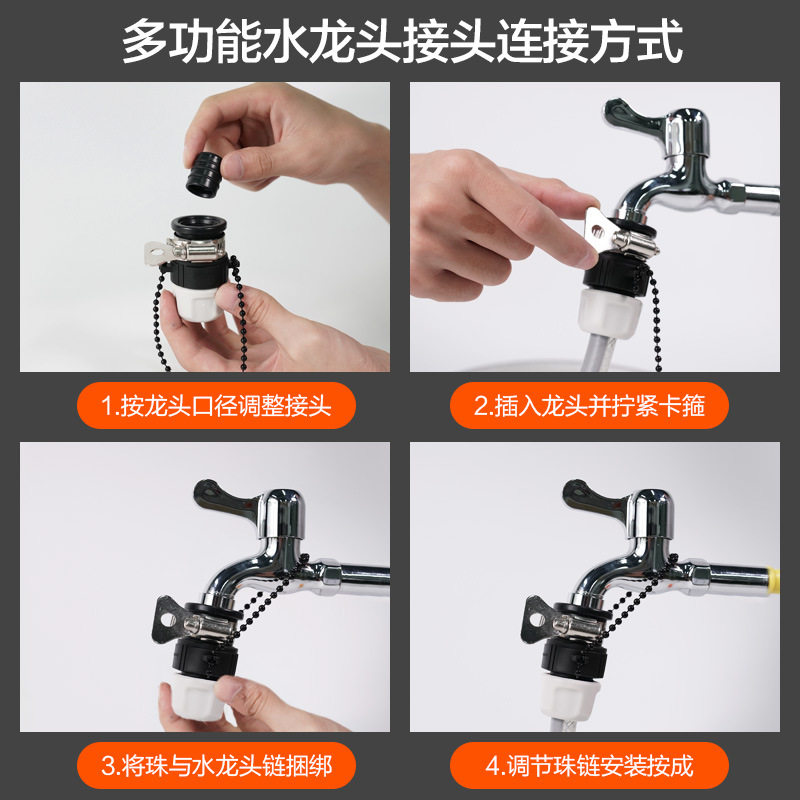 多功能水龙头接头连接方式

1.按龙头口径调整接头

2.插入龙头并拧紧卡箍

3.将珠与水龙头链捆绑

4.调节珠链安装按成