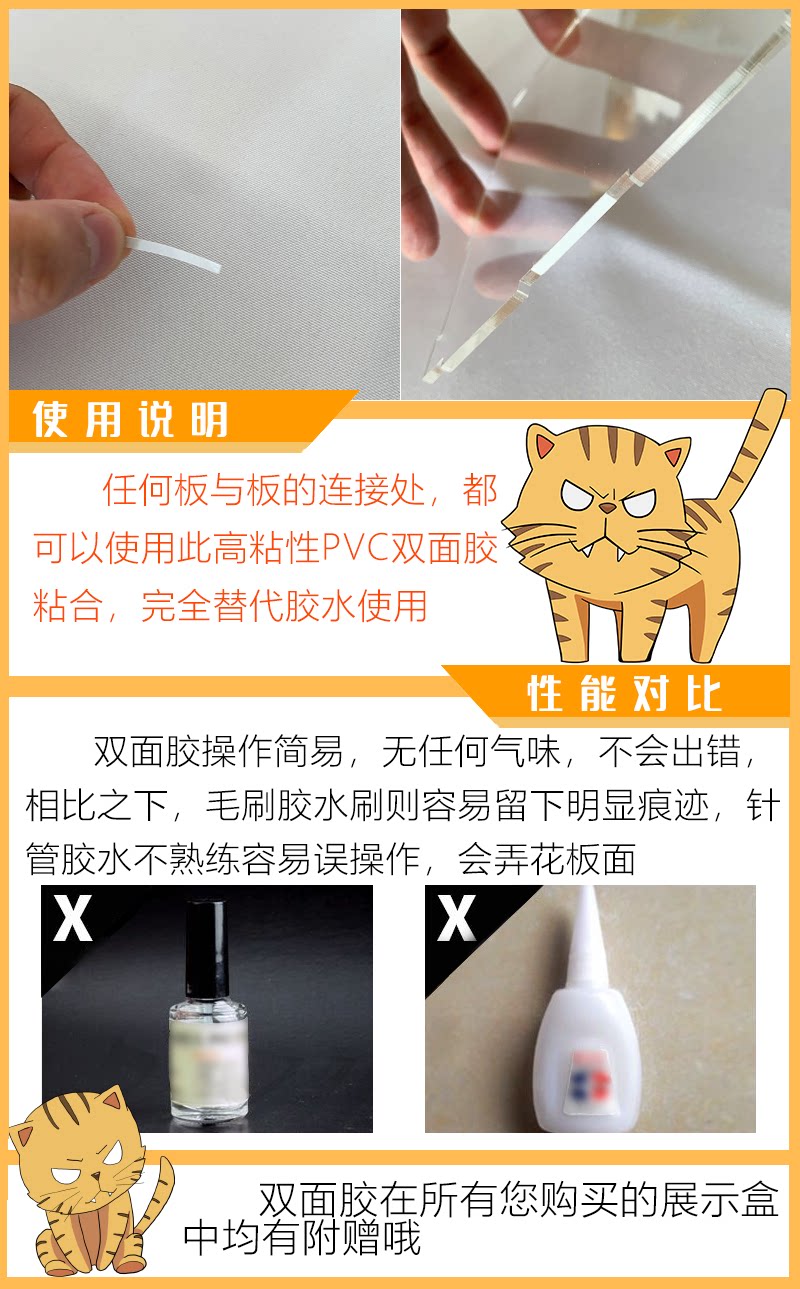 使用说明

任何板与板的连接处，都可以使用此高粘性PVC双面胶粘合，完全替代胶水使用

性能对比

双面胶操作简易，无任何气味，不会出错，相比之下，毛刷胶水刷则容易留下明显痕迹，针管胶水不熟练容易误操作，会弄花板面

X

X

双面胶在所有您购买的展示盒中均有附赠哦