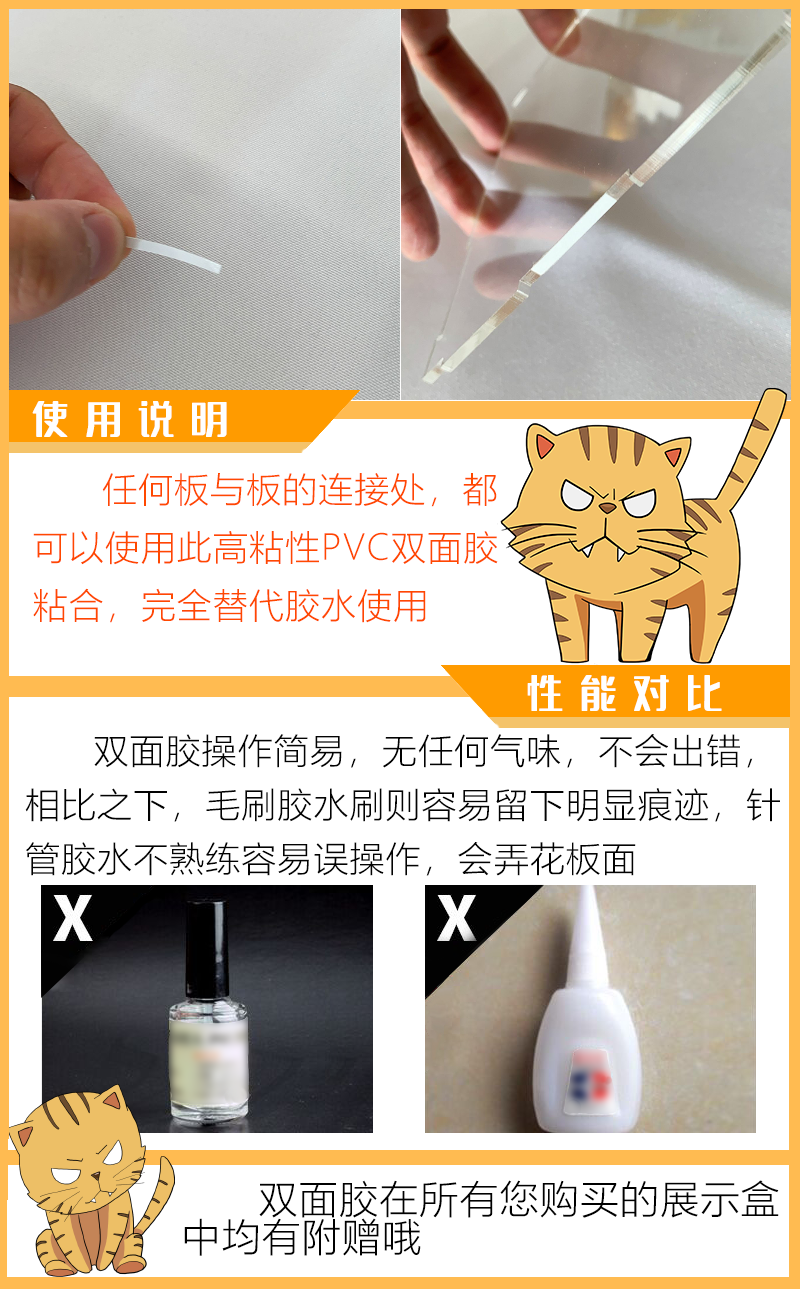 使用说明

任何板与板的连接处，都可以使用此高粘性PVC双面胶粘合，完全替代胶水使用

性能对比

双面胶操作简易，无任何气味，不会出错，相比之下，毛刷胶水刷则容易留下明显痕迹，针管胶水不熟练容易误操作，会弄花板面

X

X

双面胶在所有您购买的展示盒中均有附赠哦