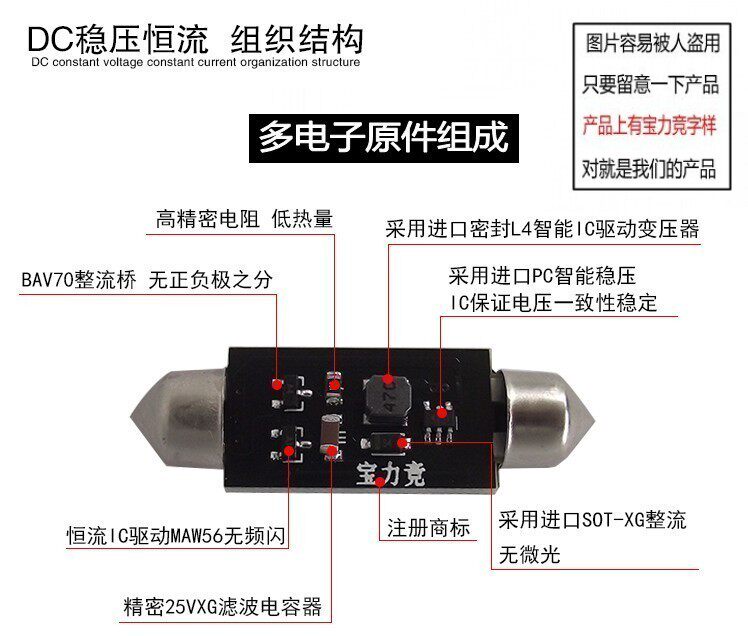 DC稳压恒流 组织结构
DC constant voltage constant current organization structure

图片容易被人盗用
只要留意一下产品
产品上有宝力竞字样
对就是我们的产品

多电子原件组成

高精密电阻 低热量

采用进口密封L4智能IC驱动变压器

BAV70整流桥 无正负极之分

采用进口PC智能稳压 IC保证电压一致性稳定

470

宝力竞

恒流IC驱动MAW56无频闪

注册商标

采用进口SOT-XG整流 无微光

精密25VXG滤波电容器