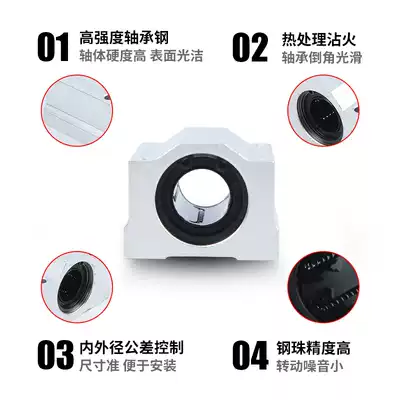 01 高强度轴承钢
轴体硬度高 表面光洁

02 热处理沾火
轴承倒角光滑

03 内外径公差控制
尺寸准 便于安装

04 钢珠精度高
转动噪音小