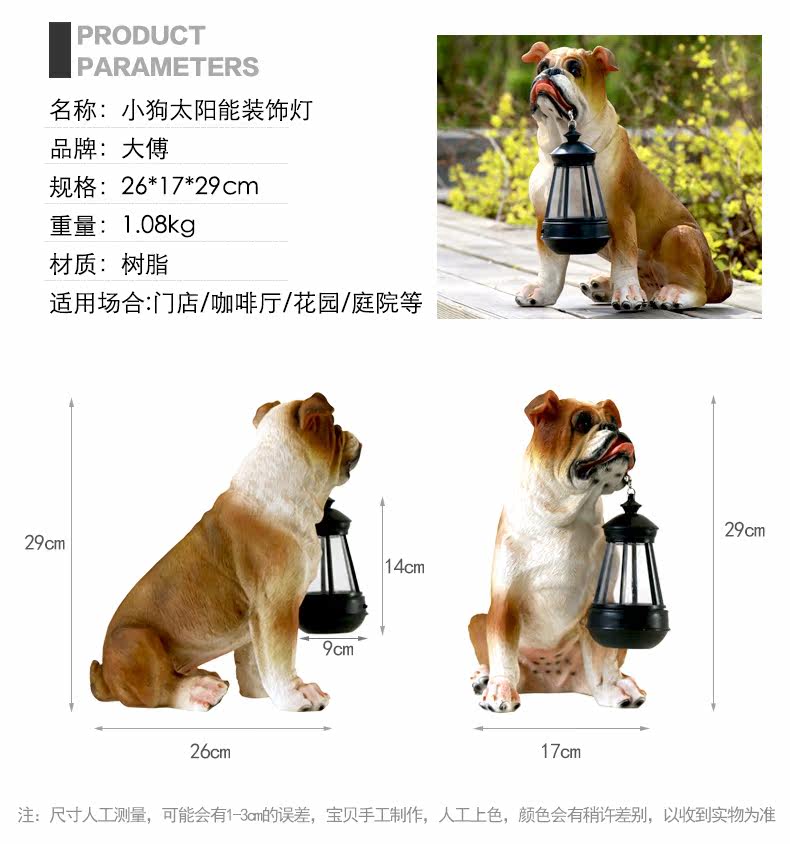 PRODUCT
PARAMETERS

名称：小狗太阳能装饰灯
品牌：大傅
规格：26*17*29cm
重量：1.08kg
材质：树脂
适用场合:门店/咖啡厅/花园/庭院等

29cm
14cm
9cm
26cm
29cm
17cm

注：尺寸人工测量，可能会有1-3cm的误差，宝贝手工制作，人工上色，颜色会有稍许差别，以收到实物为准