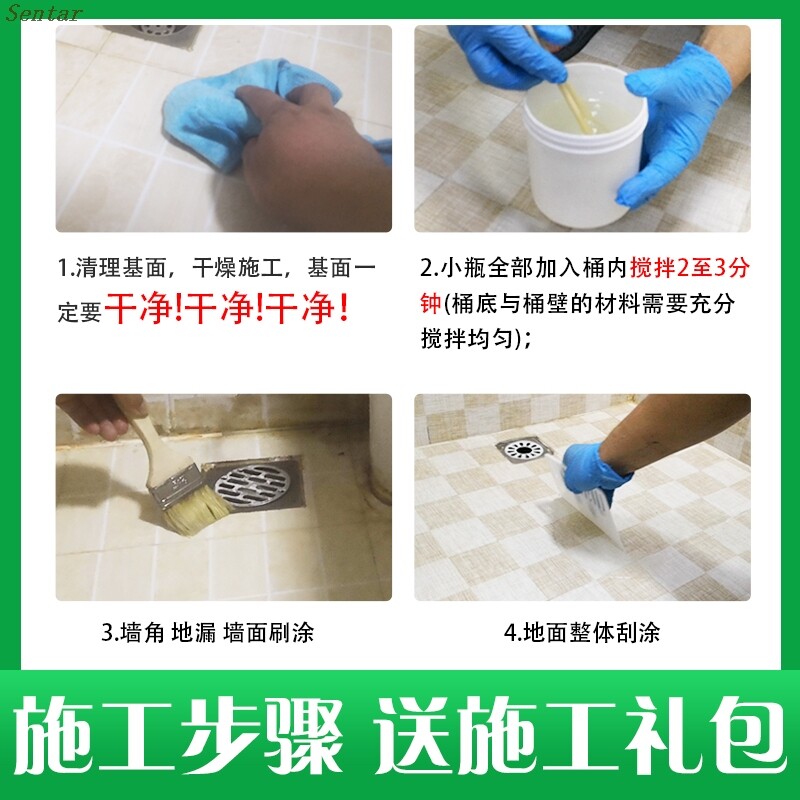 Sentar

1.清理基面，干燥施工，基面一定要干净!干净!干净!

2.小瓶全部加入桶内搅拌2至3分钟(桶底与桶壁的材料需要充分搅拌均匀);

3.墙角 地漏 墙面刷涂

4.地面整体刮涂

施工步骤 送施工礼包