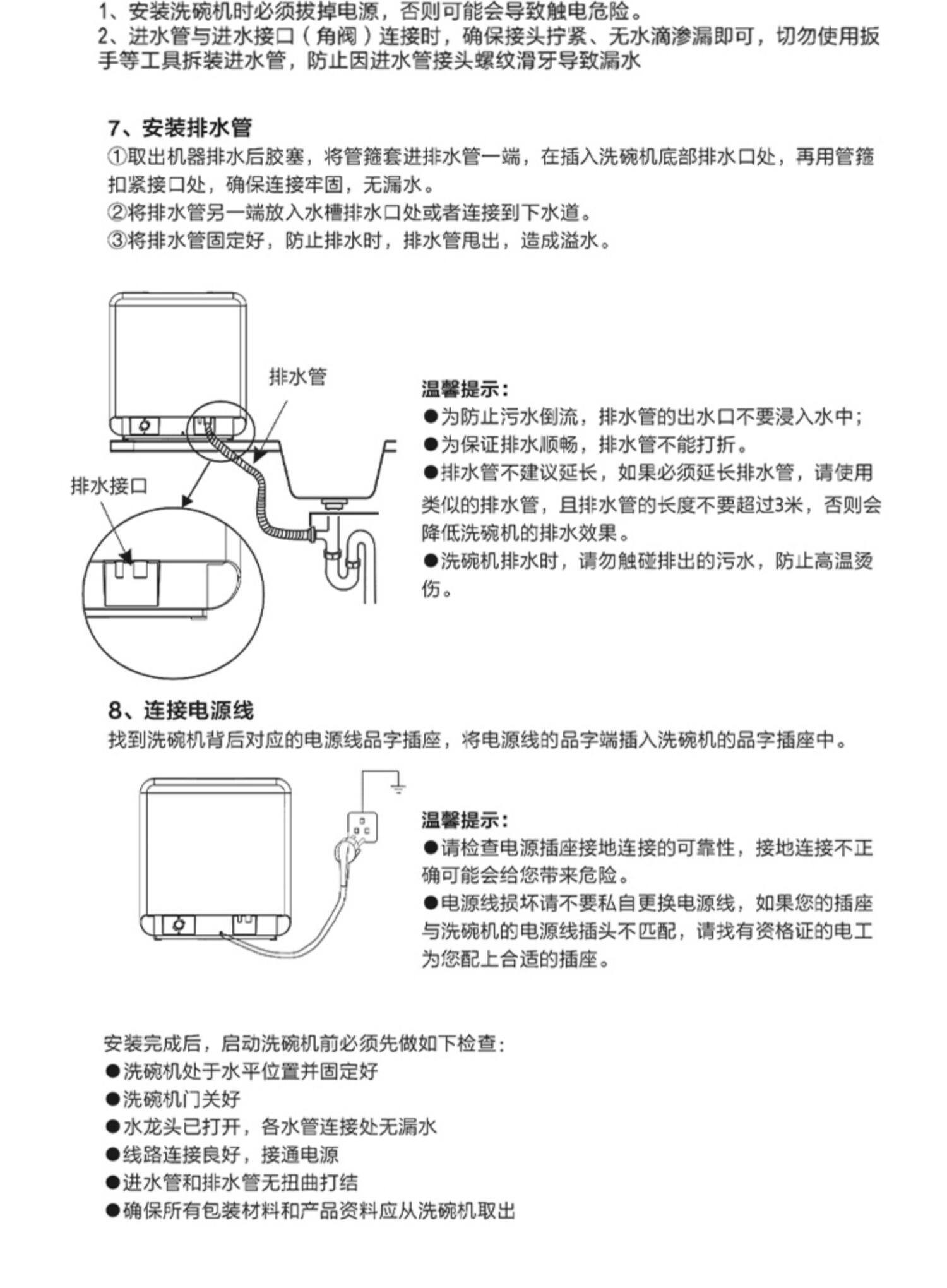 1、安装洗碗机时必须拔掉电源，否则可能会导致触电危险。
2、进水管与进水接口（角阀）连接时，确保接头拧紧、无水滴渗漏即可，切勿使用扳手等工具拆装进水管，防止因进水管接头螺纹滑牙导致漏水

7、安装排水管
①取出机器排水后胶塞，将管箍套进排水管一端，在插入洗碗机底部排水口处，再用管箍扣紧接口处，确保连接牢固，无漏水。
②将排水管另一端放入水槽排水口处或者连接到下水道。
③将排水管固定好，防止排水时，排水管甩出，造成溢水。

排水管
排水接口

温馨提示：
●为防止污水倒流，排水管的出水口不要浸入水中；
●为保证排水顺畅，排水管不能打折。
●排水管不建议延长，如果必须延长排水管，请使用类似的排水管，且排水管的长度不要超过3米，否则会降低洗碗机的排水效果。
●洗碗机排水时，请勿触碰排出的污水，防止高温烫伤。

8、连接电源线
找到洗碗机背后对应的电源线品字插座，将电源线的品字端插入洗碗机的品字插座中。

温馨提示：
●请检查电源插座接地连接的可靠性，接地连接不正确可能会给您带来危险。
●电源线损坏请不要私自更换电源线，如果您的插座与洗碗机的电源线插头不匹配，请找有资格证的电工为您配上合适的插座。

安装完成后，启动洗碗机前必须先做如下检查：
●洗碗机处于水平位置并固定好
●洗碗机门关好
●水龙头已打开，各水管连接处无漏水
●线路连接良好，接通电源
●进水管和排水管无扭曲打结
●确保所有包装材料和产品资料应从洗碗机取出