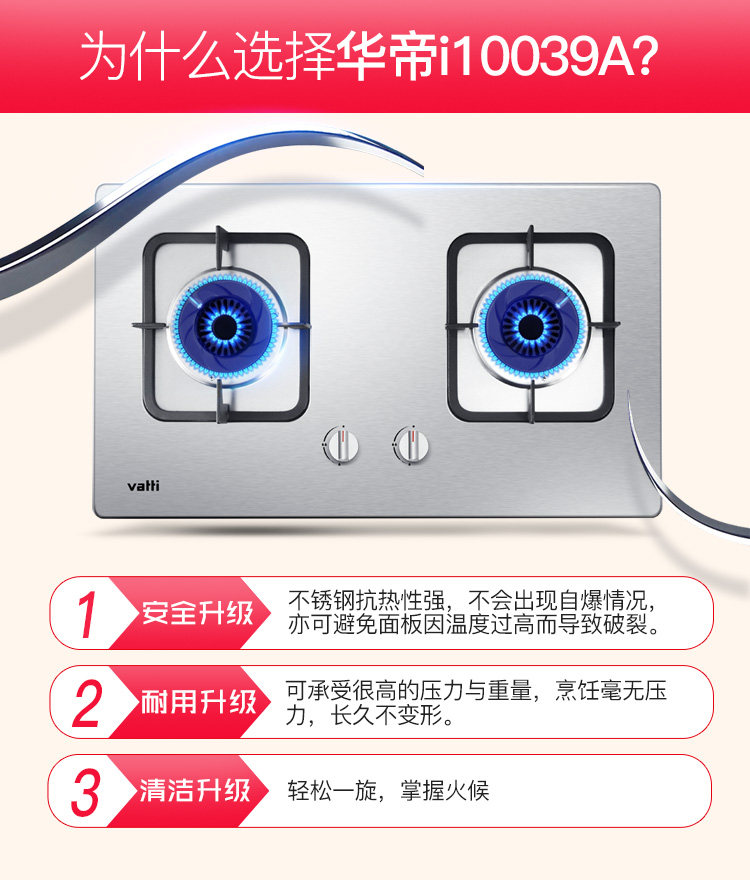 为什么选择华帝i10039A?

vatti

1 安全升级 不锈钢抗热性强，不会出现自爆情况，亦可避免面板因温度过高而导致破裂。

2 耐用升级 可承受很高的压力与重量，烹饪毫无压力，长久不变形。

3 清洁升级 轻松一旋，掌握火候