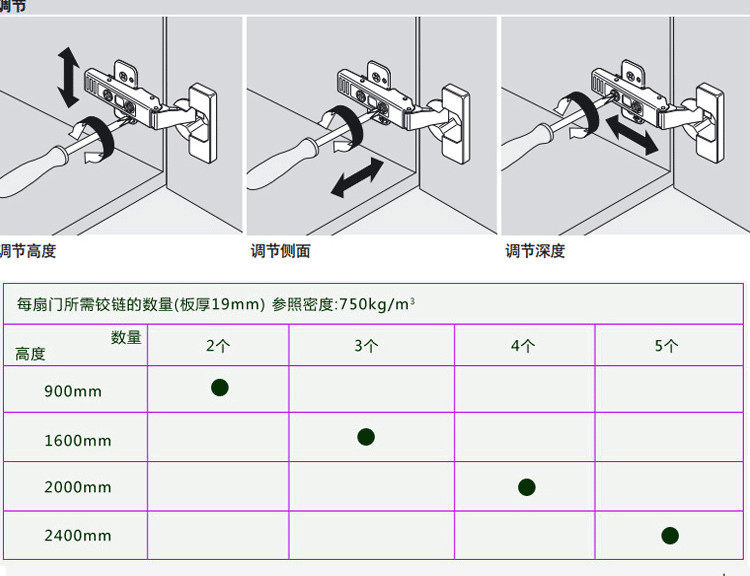 调节

调节高度

调节侧面

调节深度

每扇门所需铰链的数量(板厚19mm) 参照密度:750kg/m$^3$

| 数量 高度 | 2个 | 3个 | 4个 | 5个 |
|---|---|---|---|---|
| 900mm | ● | | | |
| 1600mm | | ● | | |
| 2000mm | | | ● | |
| 2400mm | | | | ● |