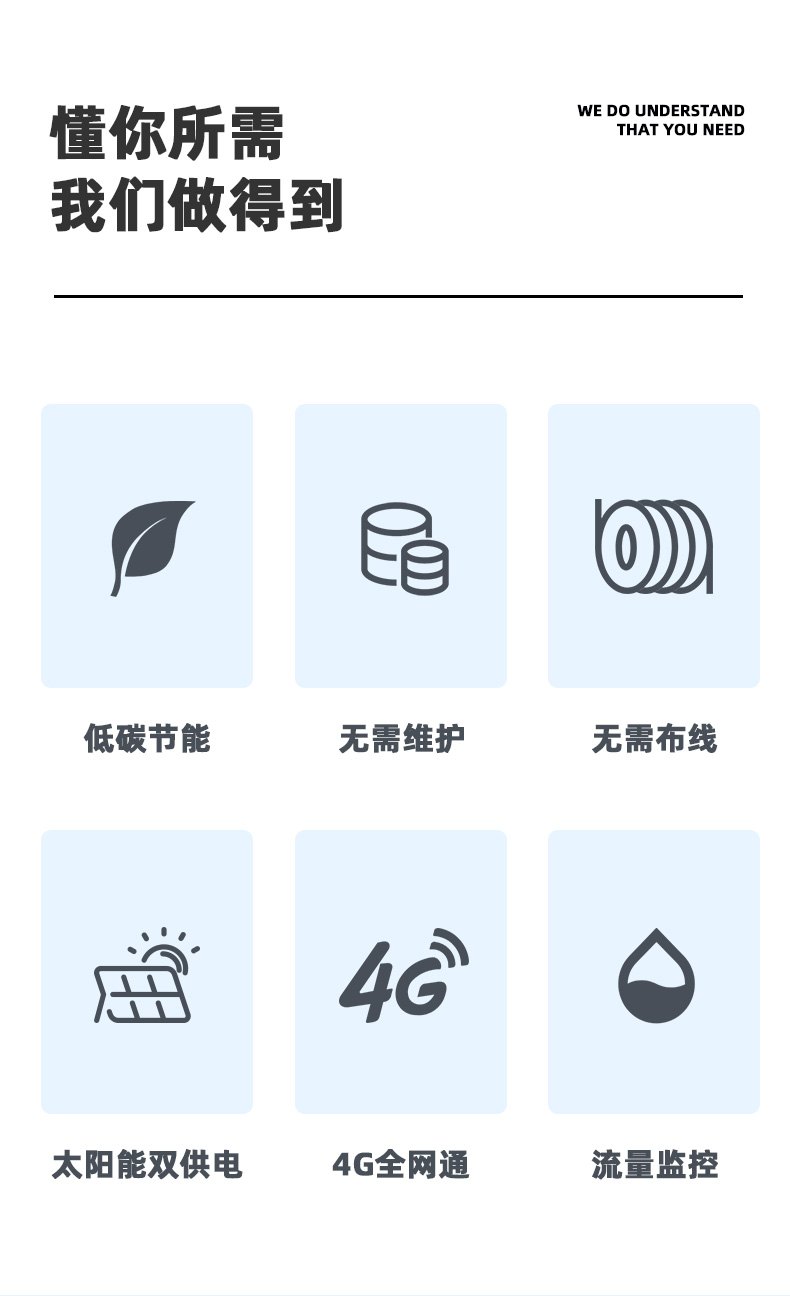 懂你所需
我们做得到

WE DO UNDERSTAND
THAT YOU NEED

低碳节能

无需维护

无需布线

4G

太阳能双供电

4G全网通

流量监控