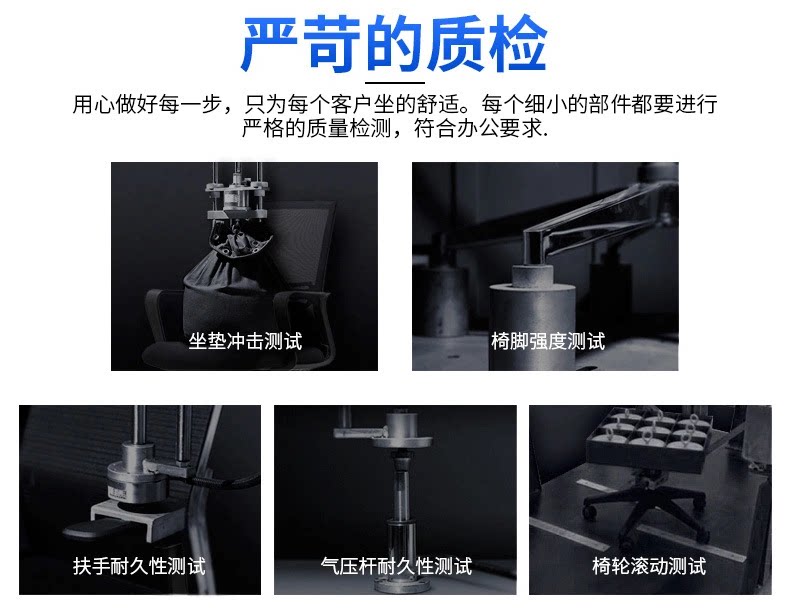 严苛的质检

用心做好每一步，只为每个客户坐的舒适。每个细小的部件都要进行严格的质量检测，符合办公要求.

坐垫冲击测试

椅脚强度测试

扶手耐久性测试

气压杆耐久性测试

椅轮滚动测试