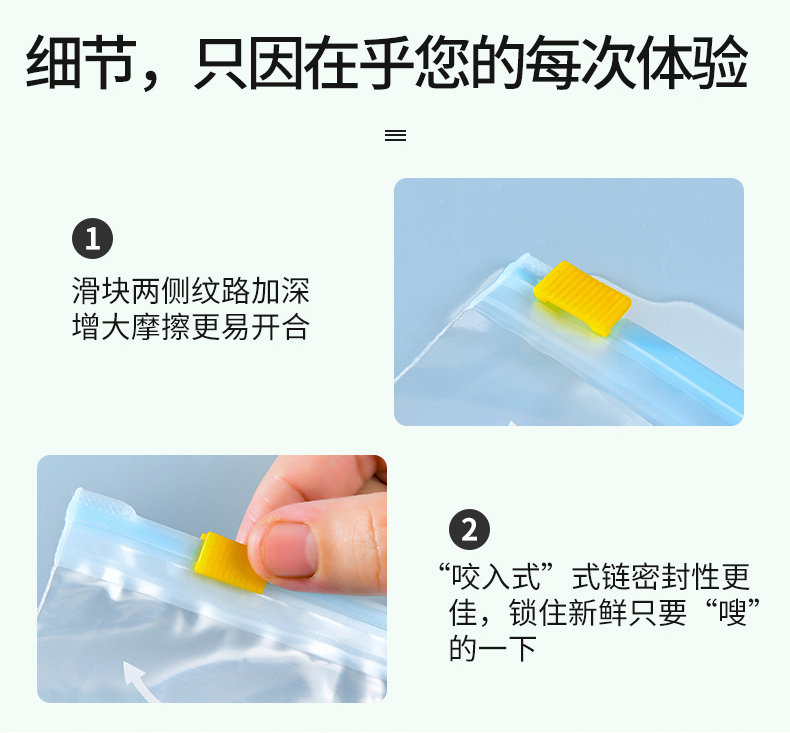 细节，只因在乎您的每次体验

1
滑块两侧纹路加深
增大摩擦更易开合

2
“咬入式”式链密封性更佳，锁住新鲜只要“嗖”的一下