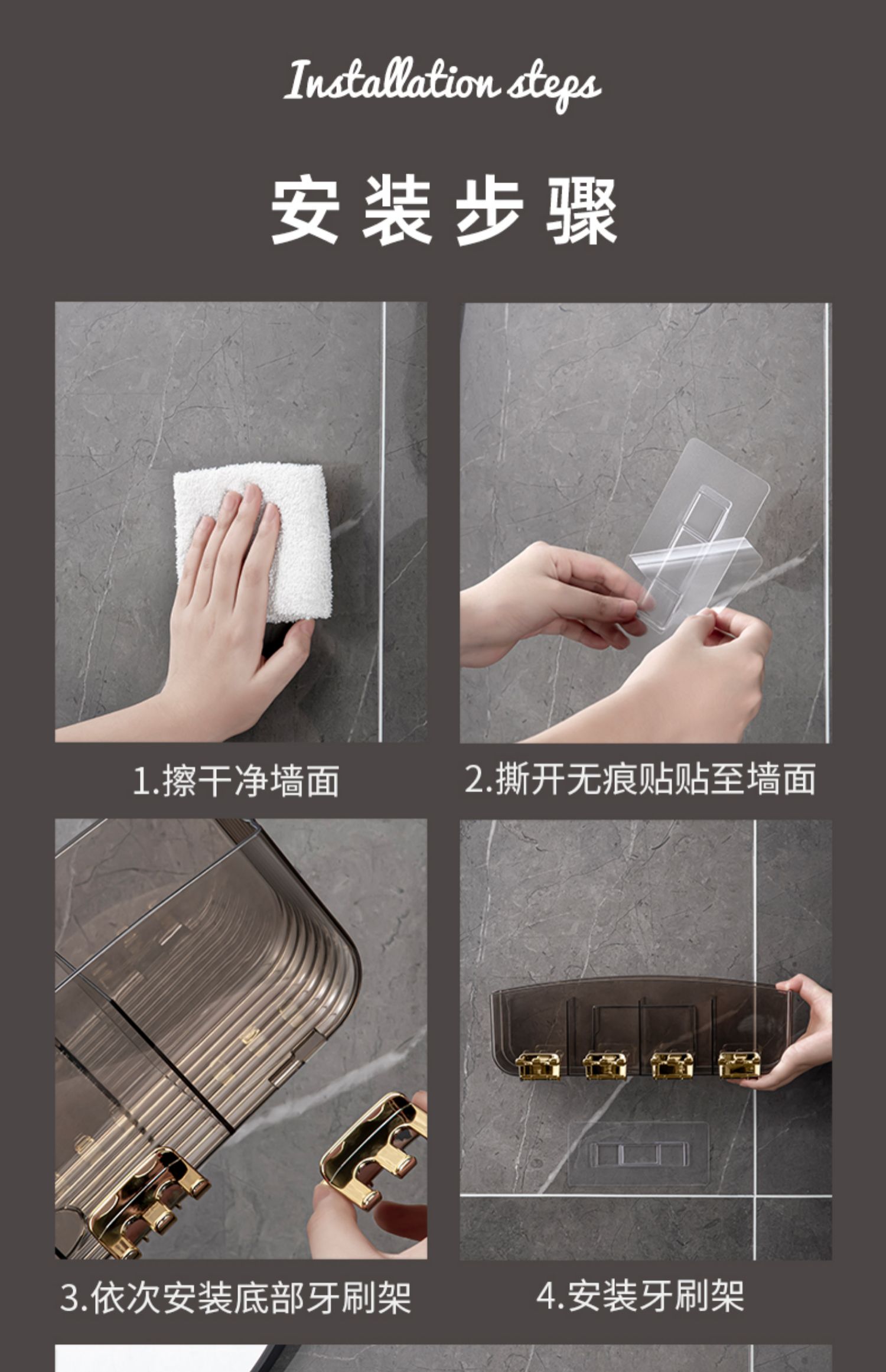 Installation steps

安装步骤

1.擦干净墙面

2.撕开无痕贴贴至墙面

3.依次安装底部牙刷架

4.安装牙刷架