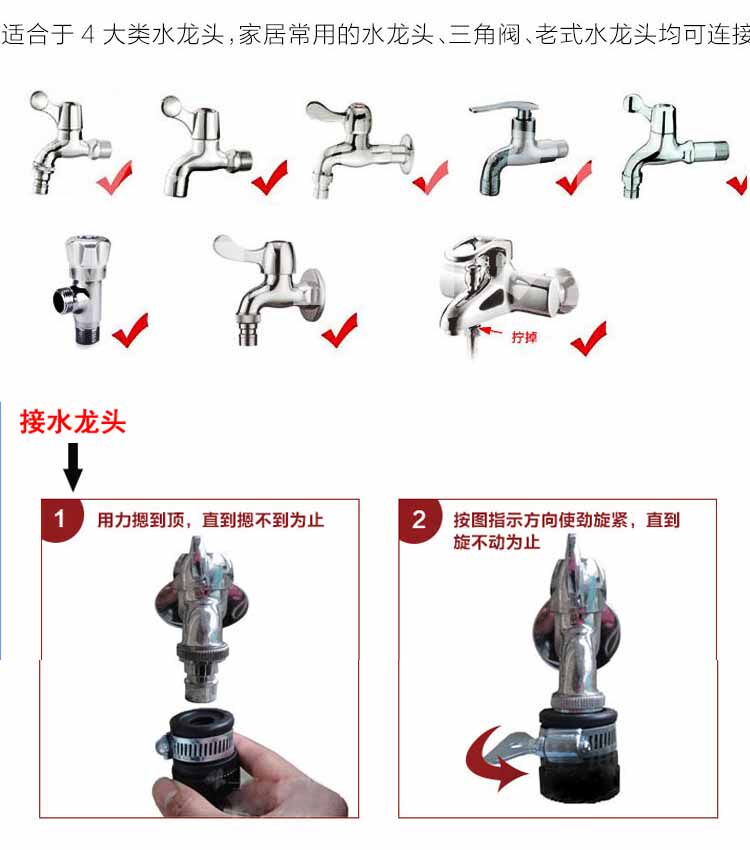 适合于 4 大类水龙头，家居常用的水龙头、三角阀、老式水龙头均可连接

拧掉

接水龙头

1 用力摁到顶，直到摁不到为止

2 按图指示方向使劲旋紧，直到旋不动为止