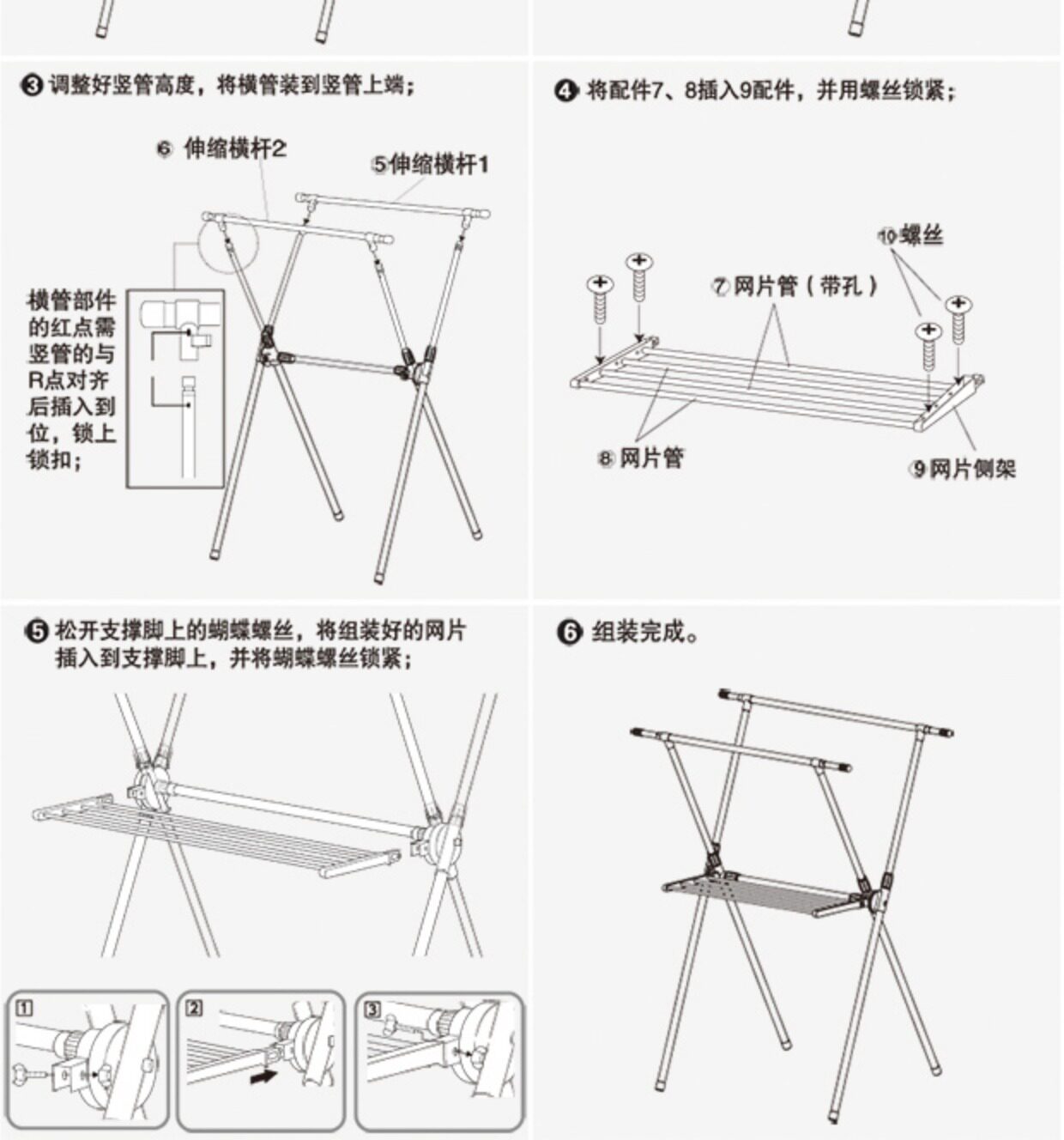 ❸ 调整好竖管高度，将横管装到竖管上端；

⑥ 伸缩横杆2

⑤伸缩横杆1

横管部件的红点需竖管的与R点对齐后插入到位，锁上锁扣；

❹ 将配件7、8插入9配件，并用螺丝锁紧；

⑩螺丝

⑦网片管（带孔）

⑧网片管

⑨网片侧架

❺ 松开支撑脚上的蝴蝶螺丝，将组装好的网片插入到支撑脚上，并将蝴蝶螺丝锁紧；

1

2

3

❻ 组装完成。