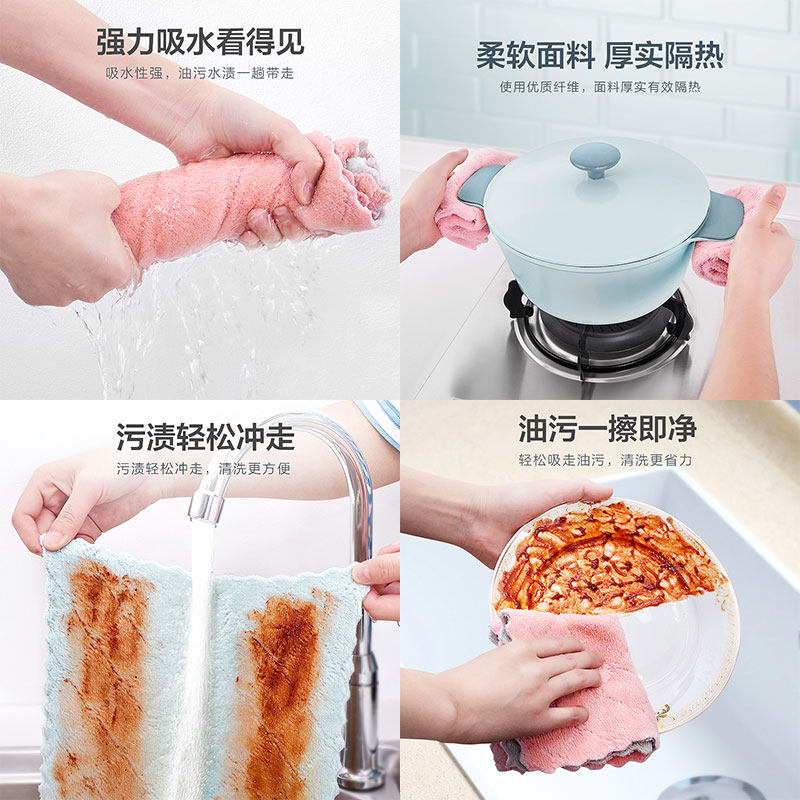 强力吸水看得见

吸水性强，油污水渍一趟带走

柔软面料 厚实隔热

使用优质纤维，面料厚实有效隔热

污渍轻松冲走

污渍轻松冲走，清洗更方便

油污一擦即净

轻松吸走油污，清洗更省力