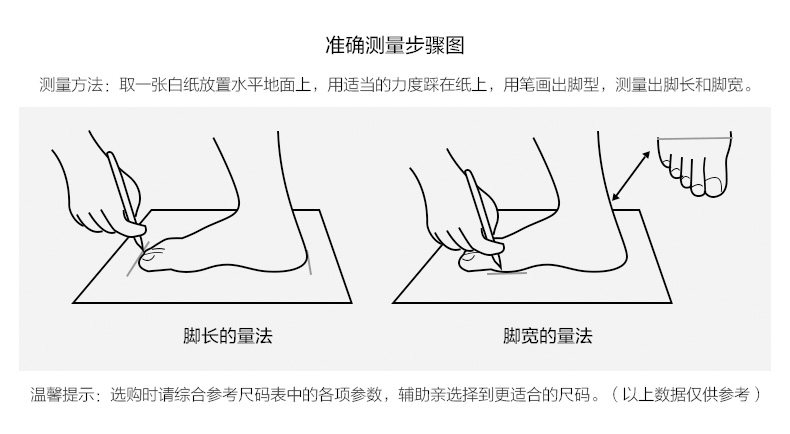 准确测量步骤图

测量方法：取一张白纸放置水平地面上，用适当的力度踩在纸上，用笔画出脚型，测量出脚长和脚宽。

脚长的量法

脚宽的量法

温馨提示：选购时请综合参考尺码表中的各项参数，辅助亲选择到更适合的尺码。（以上数据仅供参考）