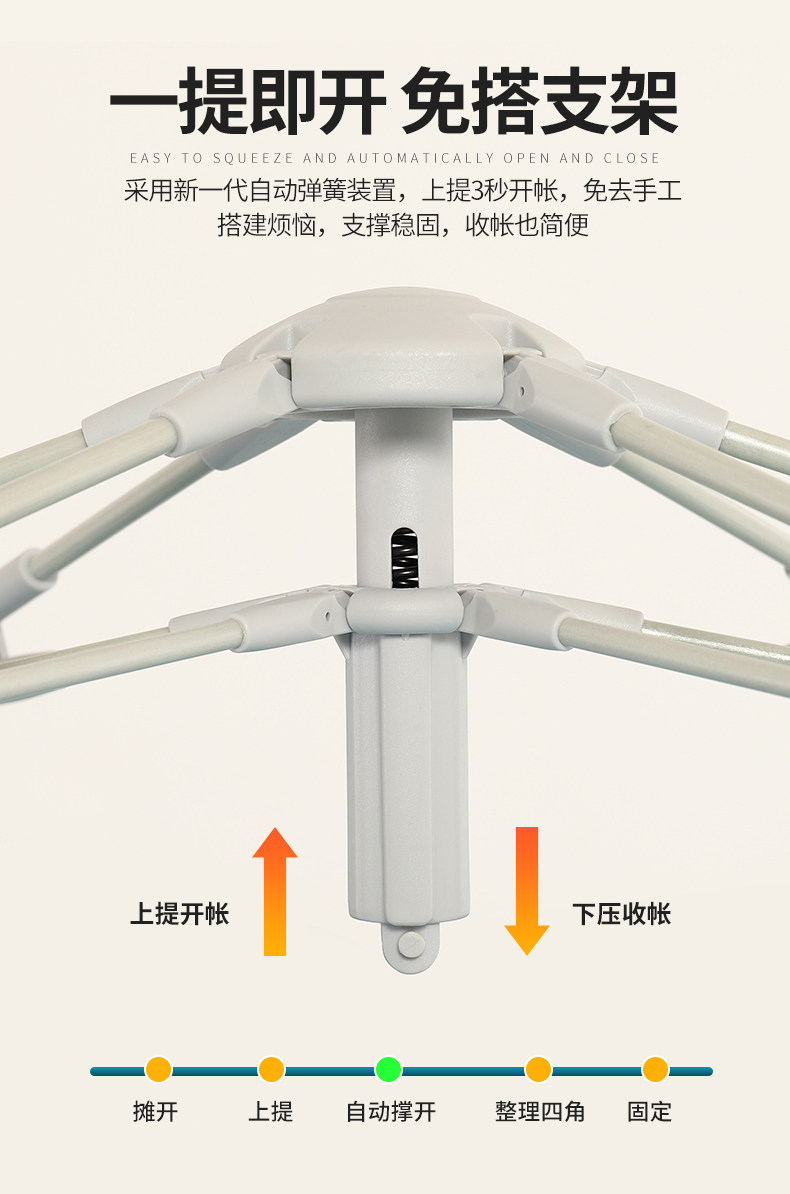 一提即开 免搭支架
EASY TO SQUEEZE AND AUTOMATICALLY OPEN AND CLOSE
采用新一代自动弹簧装置，上提3秒开帐，免去手工搭建烦恼，支撑稳固，收帐也简便

上提开帐
下压收帐

摊开
上提
自动撑开
整理四角
固定