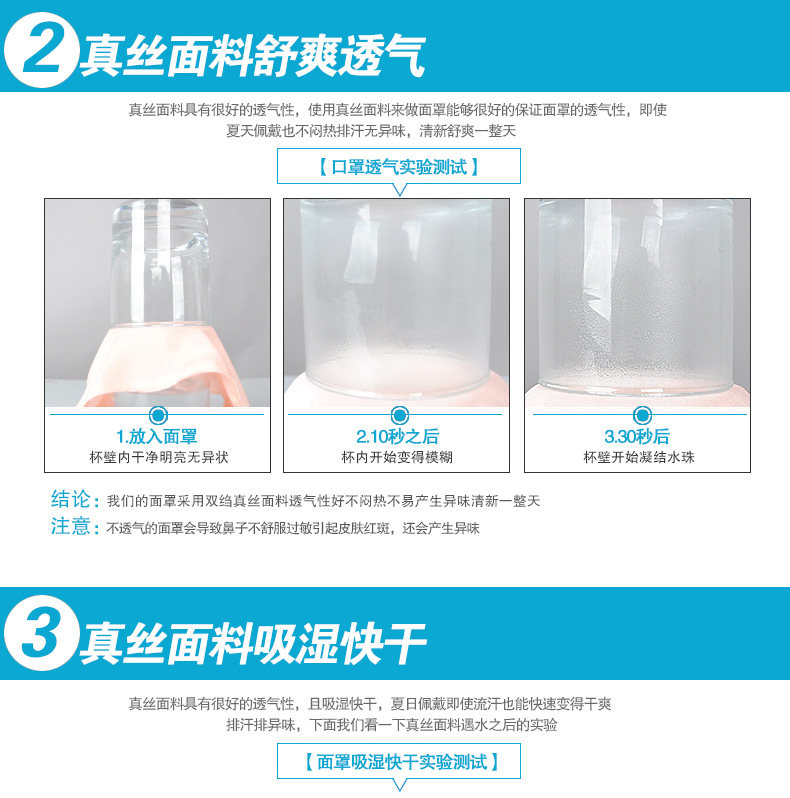 2 真丝面料舒爽透气

真丝面料具有很好的透气性，使用真丝面料来做面罩能够很好的保证面罩的透气性，即使夏天佩戴也不闷热排汗无异味，清新舒爽一整天

【口罩透气实验测试】

1.放入面罩
杯壁内干净明亮无异状

2.10秒之后
杯内开始变得模糊

3.30秒后
杯壁开始凝结水珠

结论：我们的面罩采用双绉真丝面料透气性好不闷热不易产生异味清新一整天
注意：不透气的面罩会导致鼻子不舒服过敏引起皮肤红斑，还会产生异味

3 真丝面料吸湿快干

真丝面料具有很好的透气性，且吸湿快干，夏日佩戴即使流汗也能快速变得干爽排汗排异味，下面我们看一下真丝面料遇水之后的实验

【面罩吸湿快干实验测试】