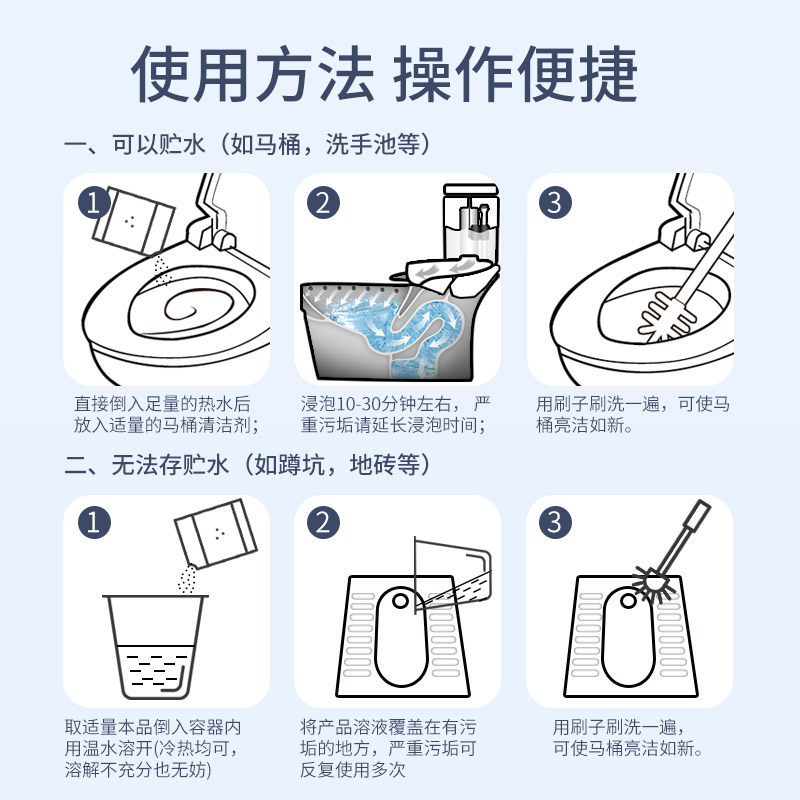 使用方法 操作便捷

一、可以贮水（如马桶，洗手池等）

1

直接倒入足量的热水后放入适量的马桶清洁剂；

2

浸泡10-30分钟左右，严重污垢请延长浸泡时间；

3

用刷子刷洗一遍，可使马桶亮洁如新。

二、无法存贮水（如蹲坑，地砖等）

1

取适量本品倒入容器内用温水溶开(冷热均可，溶解不充分也无妨)

2

将产品溶液覆盖在有污垢的地方，严重污垢可反复使用多次

3

用刷子刷洗一遍，可使马桶亮洁如新。