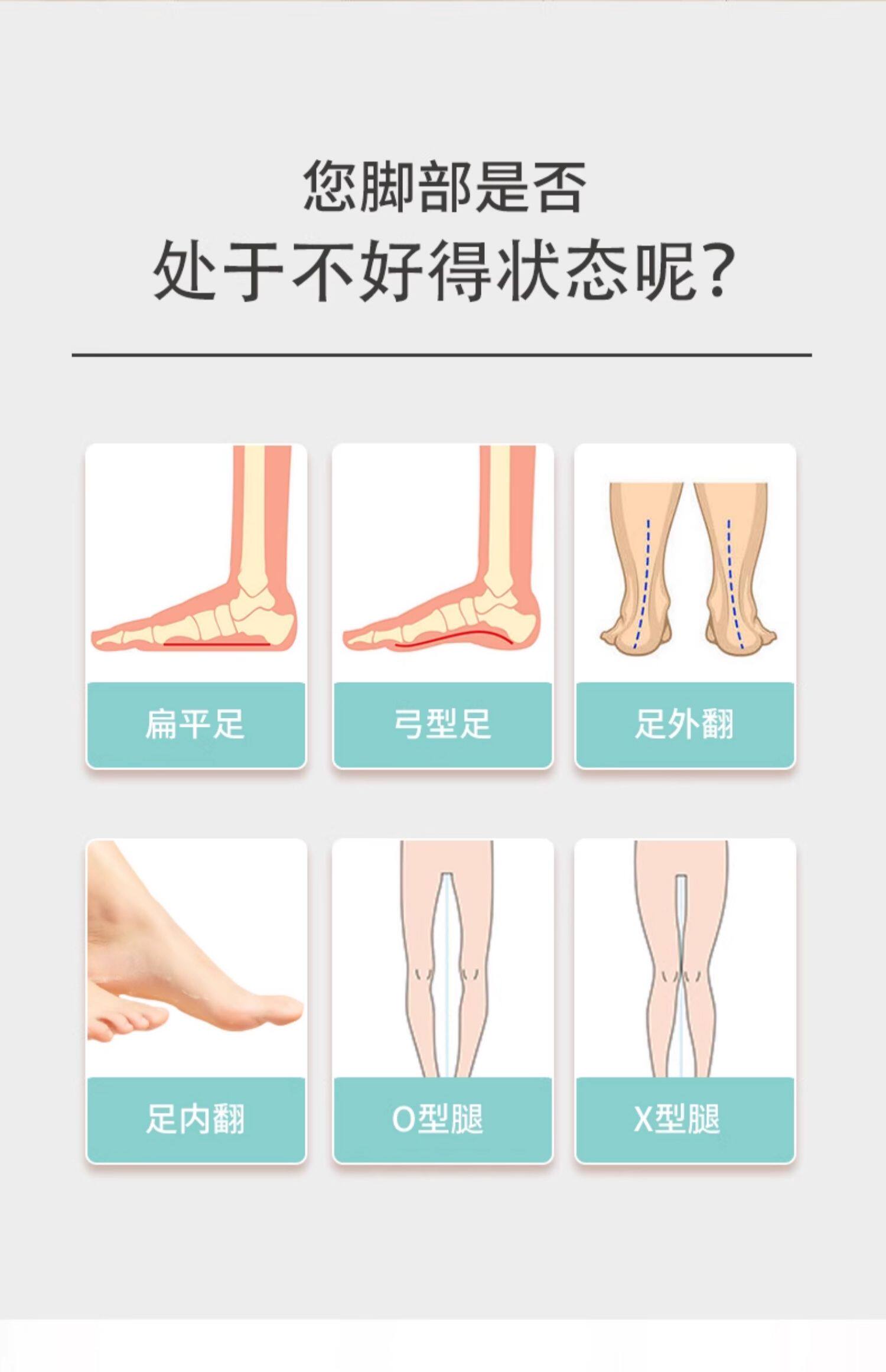 您脚部是否
处于不好得状态呢?

扁平足

弓型足

足外翻

足内翻

O型腿

X型腿