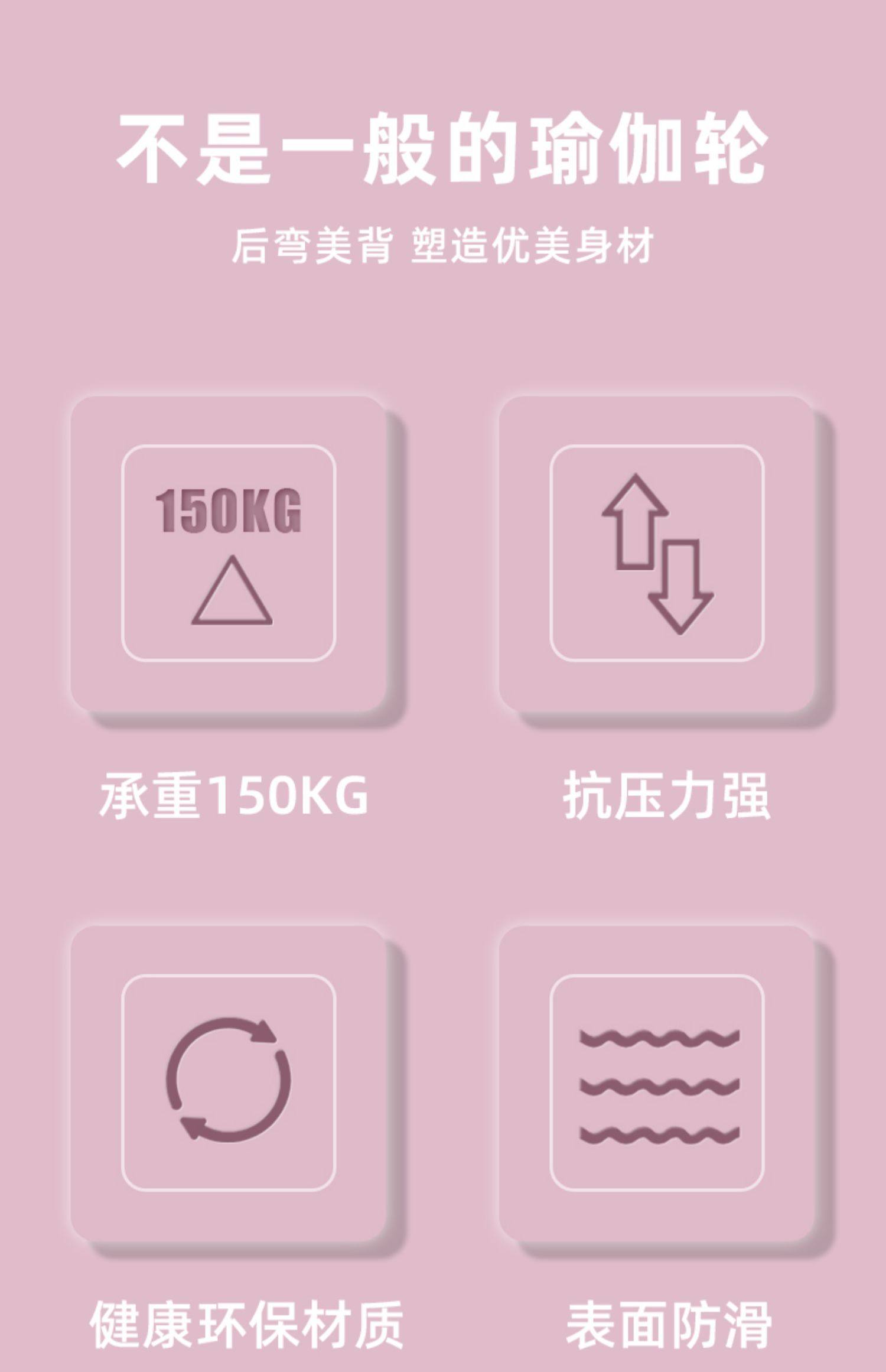 不是一般的瑜伽轮

后弯美背 塑造优美身材

150KG

承重150KG

抗压力强

健康环保材质

表面防滑