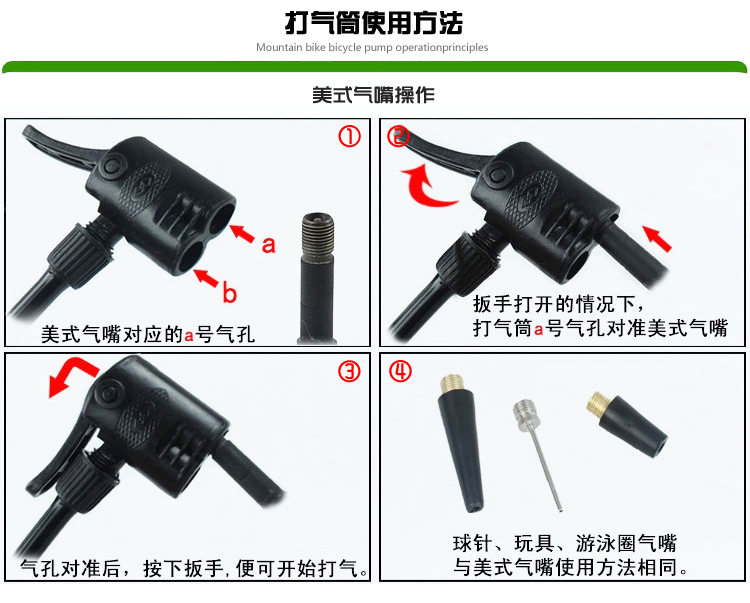 打气筒使用方法
Mountain bike bicycle pump operationprinciples

美式气嘴操作

①
a
b
美式气嘴对应的a号气孔

②
扳手打开的情况下，
打气筒a号气孔对准美式气嘴

③
气孔对准后，按下扳手，便可开始打气。

④
球针、玩具、游泳圈气嘴
与美式气嘴使用方法相同。