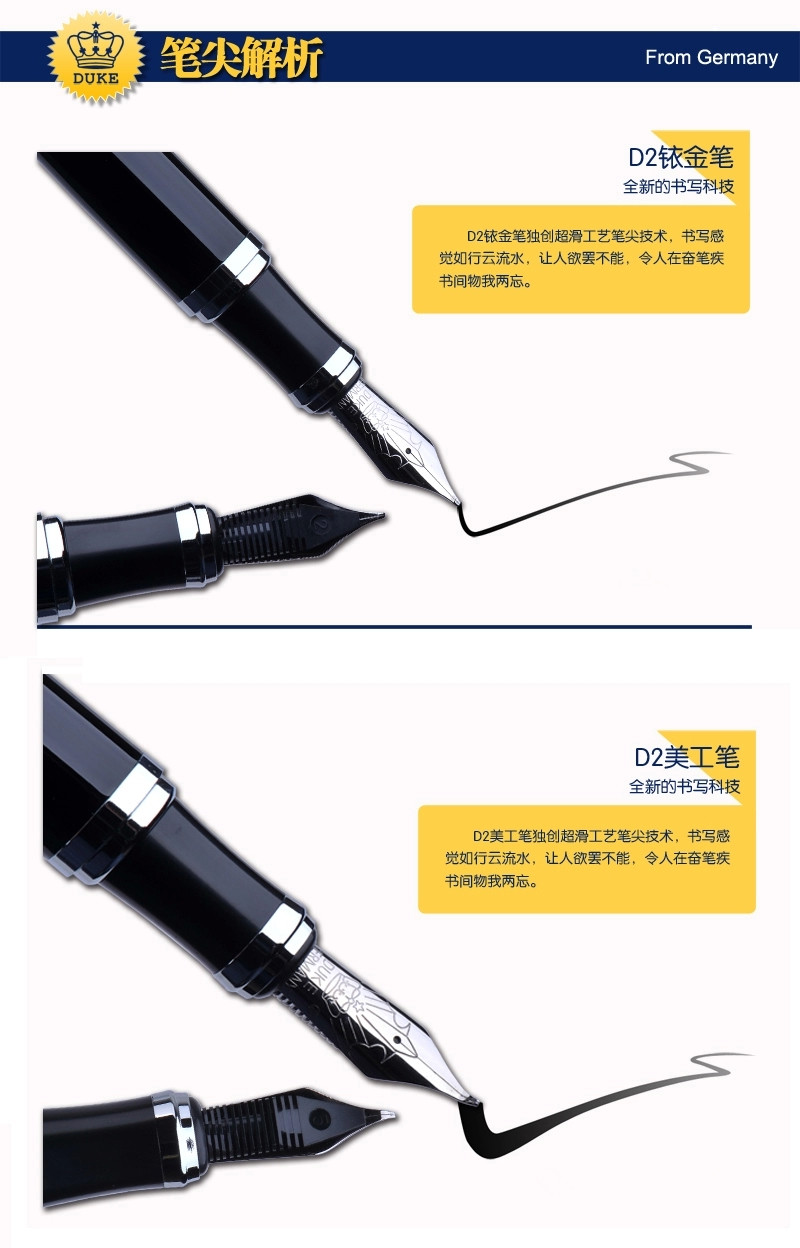 DUKE

笔尖解析

From Germany

D2铱金笔
全新的书写科技

D2铱金笔独创超滑工艺笔尖技术，书写感觉如行云流水，让人欲罢不能，令人在奋笔疾书间物我两忘。

D2美工笔
全新的书写科技

D2美工笔独创超滑工艺笔尖技术，书写感觉如行云流水，让人欲罢不能，令人在奋笔疾书间物我两忘。