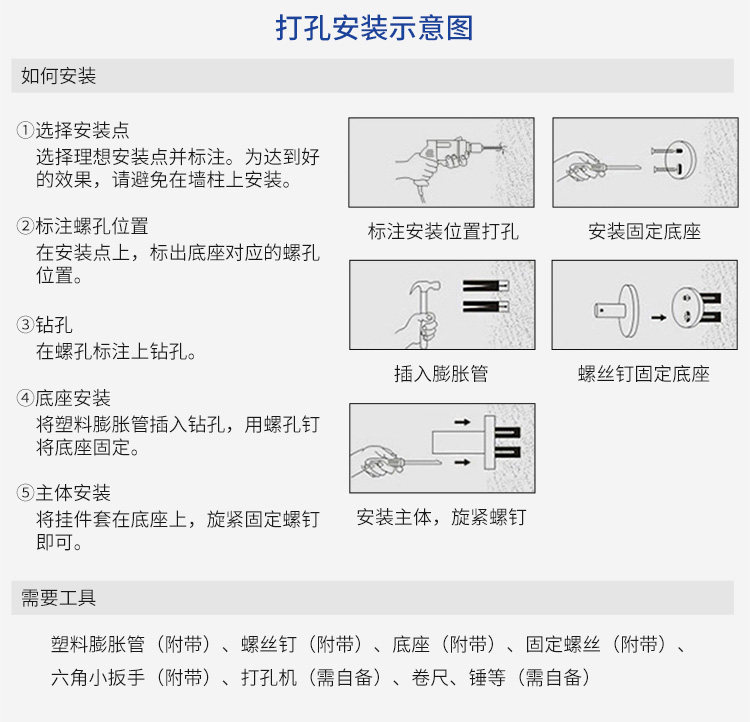 打孔安装示意图

如何安装

①选择安装点
选择理想安装点并标注。为达到好的效果，请避免在墙柱上安装。

②标注螺孔位置
在安装点上，标出底座对应的螺孔位置。

③钻孔
在螺孔标注上钻孔。

④底座安装
将塑料膨胀管插入钻孔，用螺孔钉将底座固定。

⑤主体安装
将挂件套在底座上，旋紧固定螺钉即可。

标注安装位置打孔

安装固定底座

插入膨胀管

螺丝钉固定底座

安装主体，旋紧螺钉

需要工具

塑料膨胀管（附带）、螺丝钉（附带）、底座（附带）、固定螺丝（附带）、六角小扳手（附带）、打孔机（需自备）、卷尺、锤等（需自备）