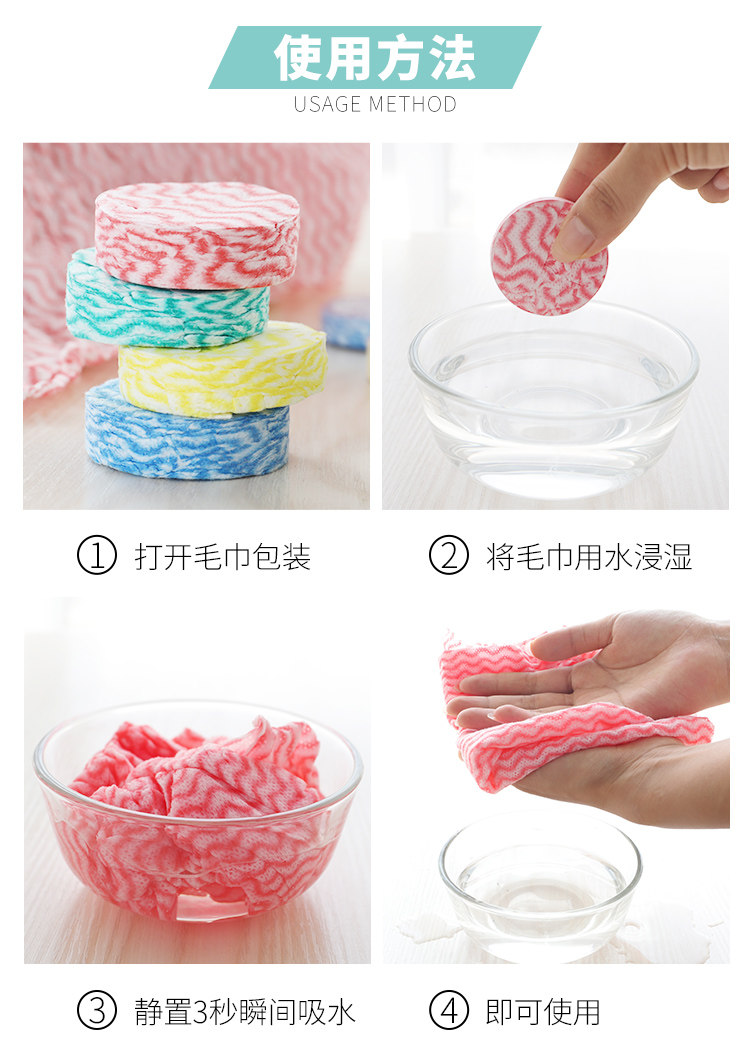 使用方法
USAGE METHOD

① 打开毛巾包装

② 将毛巾用水浸湿

③ 静置3秒瞬间吸水

④ 即可使用