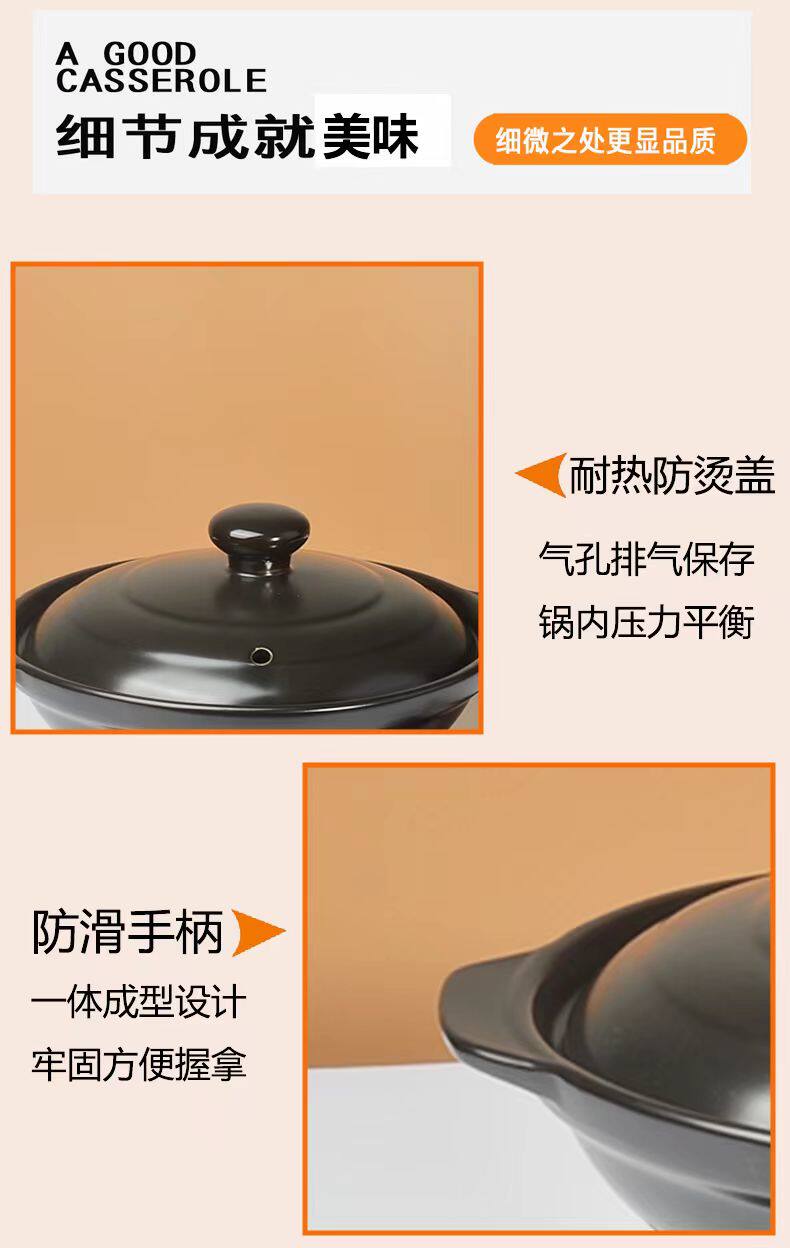 A GOOD CASSEROLE
细节成就美味

细微之处更显品质

耐热防烫盖
气孔排气保存
锅内压力平衡

防滑手柄
一体成型设计
牢固方便握拿