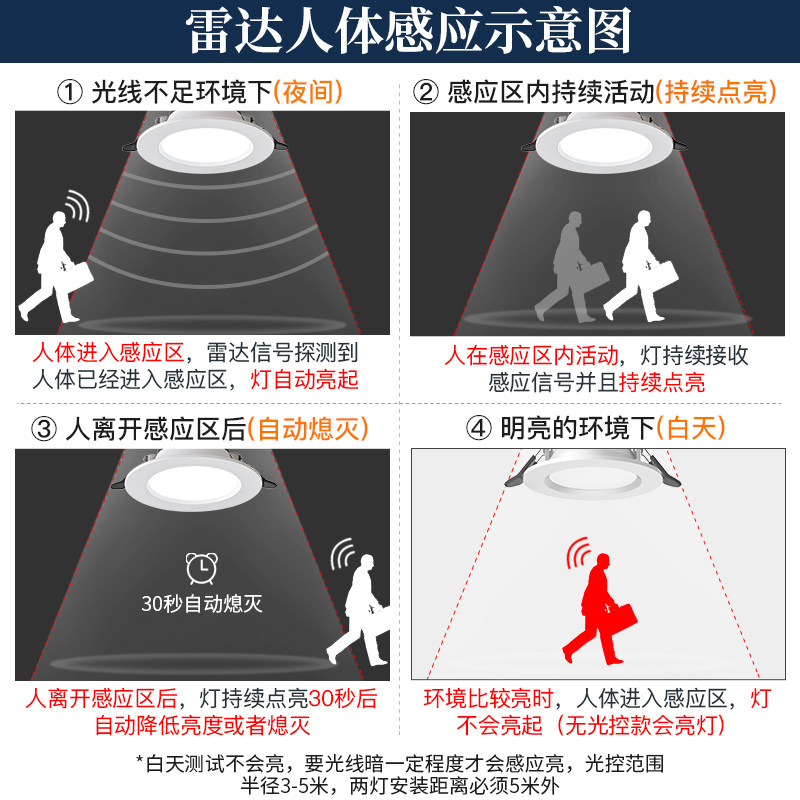 雷达人体感应示意图

① 光线不足环境下(夜间)

人体进入感应区，雷达信号探测到人体已经进入感应区，灯自动亮起

② 感应区内持续活动(持续点亮)

人在感应区内活动，灯持续接收感应信号并且持续点亮

③ 人离开感应区后(自动熄灭)

30秒自动熄灭

人离开感应区后，灯持续点亮30秒后自动降低亮度或者熄灭

④ 明亮的环境下(白天)

环境比较亮时，人体进入感应区，灯不会亮起（无光控款会亮灯）

*白天测试不会亮，要光线暗一定程度才会感应亮，光控范围半径3-5米，两灯安装距离必须5米外