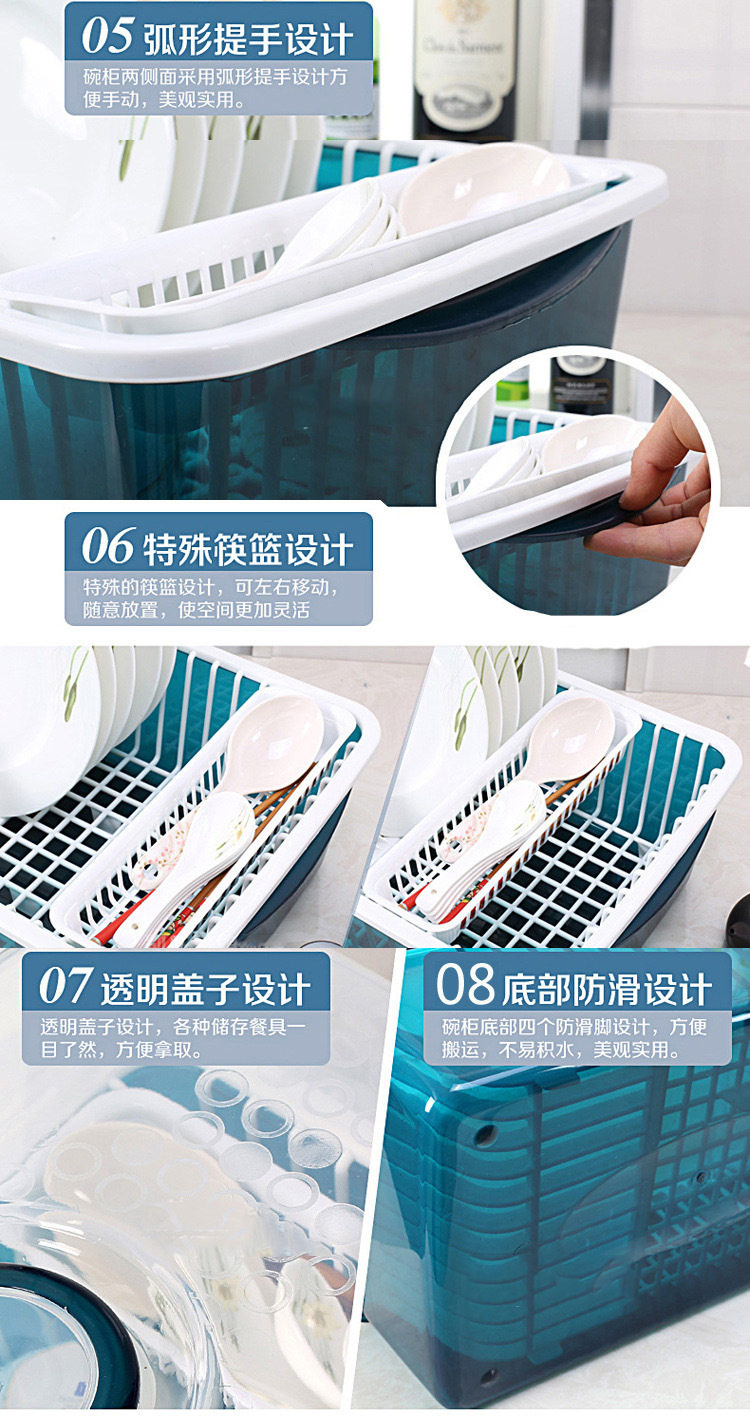 05 弧形提手设计
碗柜两侧面采用弧形提手设计方便手动，美观实用。

06 特殊筷篮设计
特殊的筷篮设计，可左右移动，随意放置，使空间更加灵活

07 透明盖子设计
透明盖子设计，各种储存餐具一目了然，方便拿取。

08 底部防滑设计
碗柜底部四个防滑脚设计，方便搬运，不易积水，美观实用。