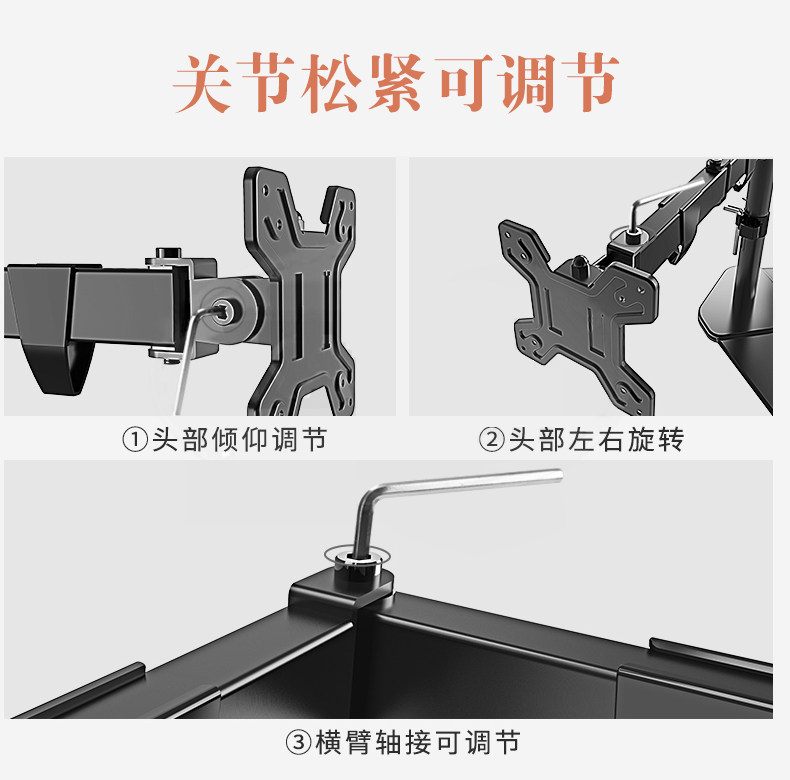 关节松紧可调节

①头部倾仰调节

②头部左右旋转

③横臂轴接可调节