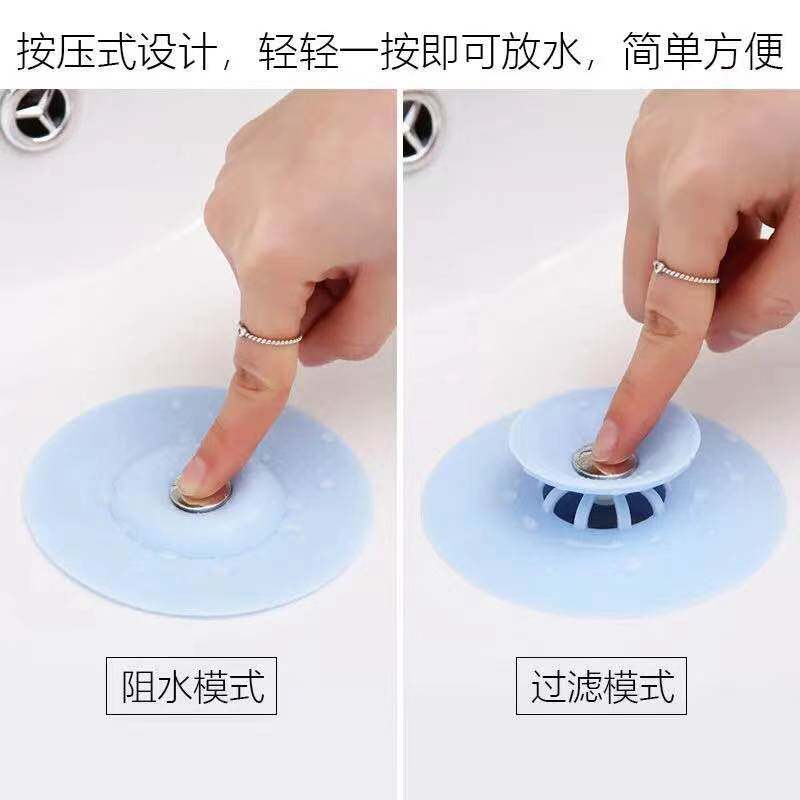 按压式设计，轻轻一按即可放水，简单方便

阻水模式

过滤模式