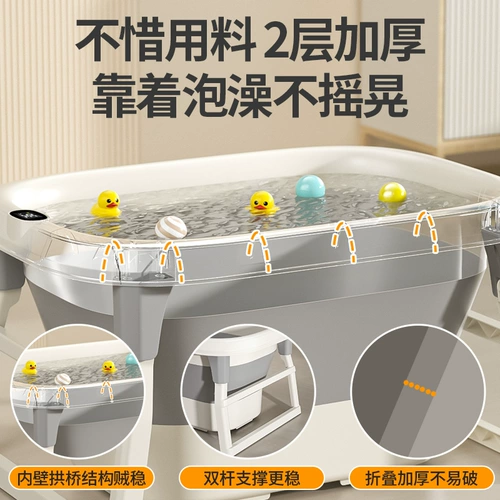 不惜用料 2层加厚
靠着泡澡不摇晃

内壁拱桥结构贼稳

双杆支撑更稳

折叠加厚不易破