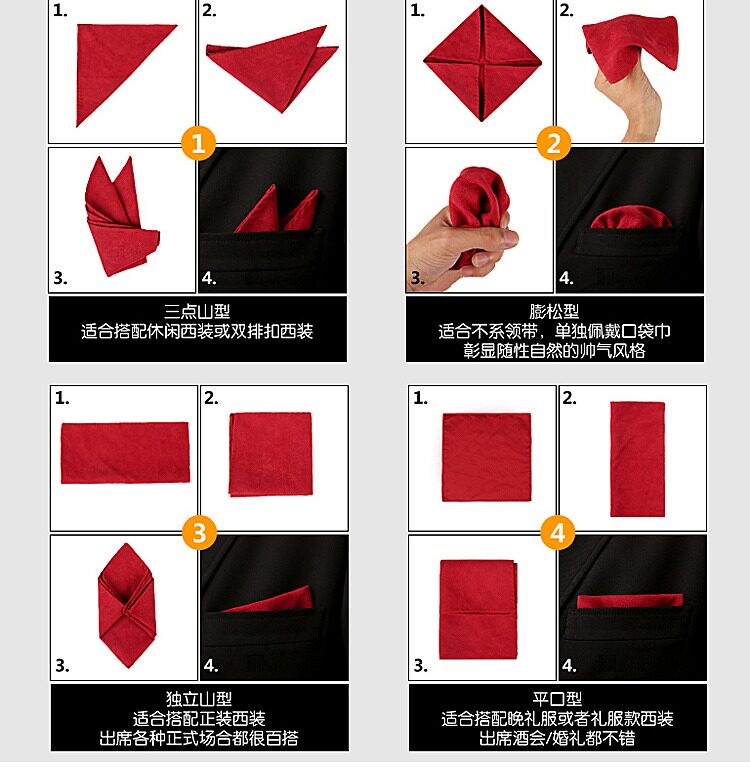 1.

2.

1

3.

4.

三点山型
适合搭配休闲西装或双排扣西装

1.

2.

2

3.

4.

膨松型
适合不系领带，单独佩戴口袋巾
彰显随性自然的帅气风格

1.

2.

3

3.

4.

独立山型
适合搭配正装西装
出席各种正式场合都很百搭

1.

2.

4

3.

4.

平口型
适合搭配晚礼服或者礼服款西装
出席酒会/婚礼都不错