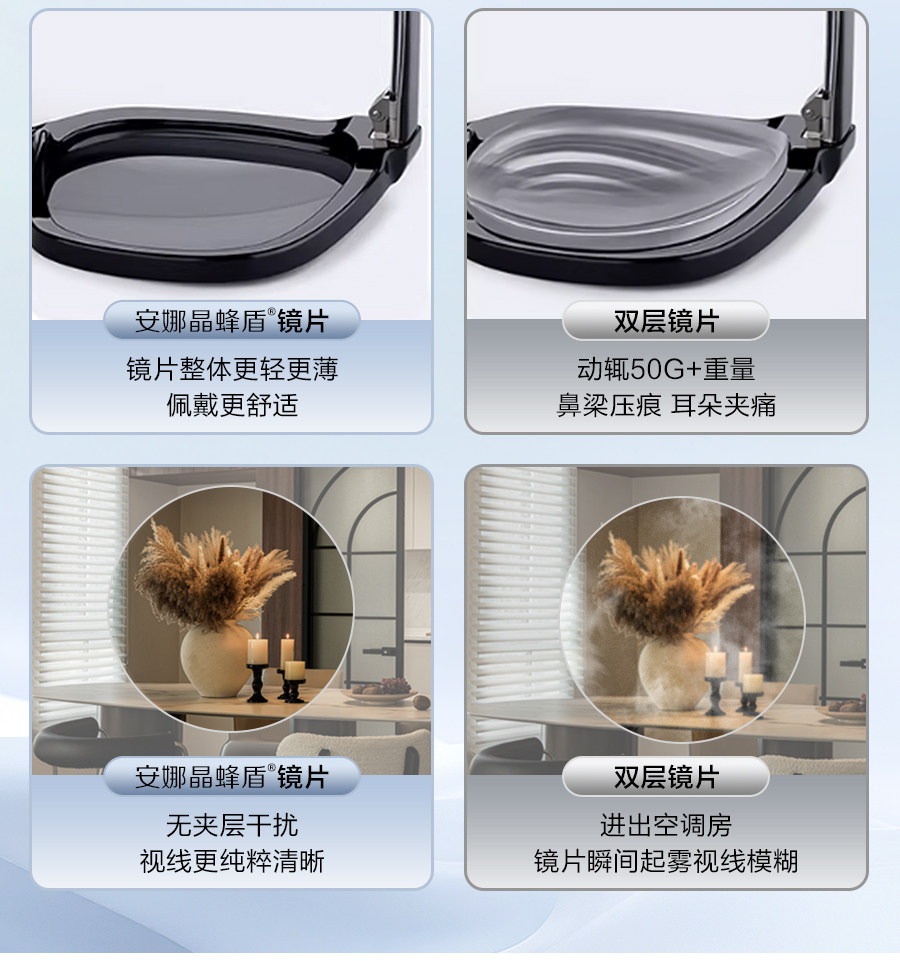 安娜晶蜂盾®镜片

镜片整体更轻更薄
佩戴更舒适

双层镜片

动辄50G+重量
鼻梁压痕 耳朵夹痛

安娜晶蜂盾®镜片

无夹层干扰
视线更纯粹清晰

双层镜片

进出空调房
镜片瞬间起雾视线模糊