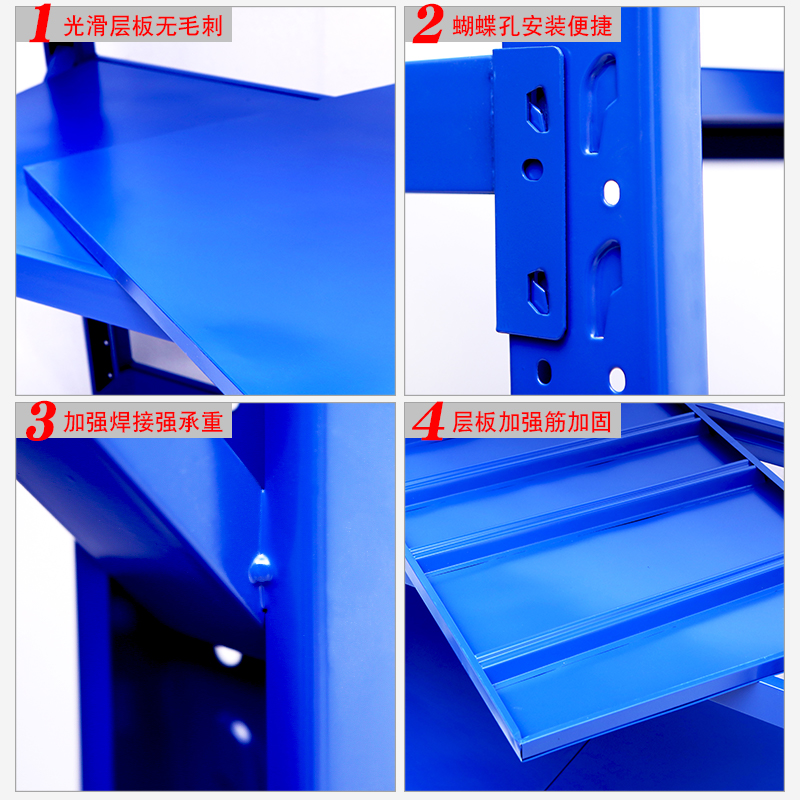 1 光滑层板无毛刺

2 蝴蝶孔安装便捷

3 加强焊接强承重

4 层板加强筋加固