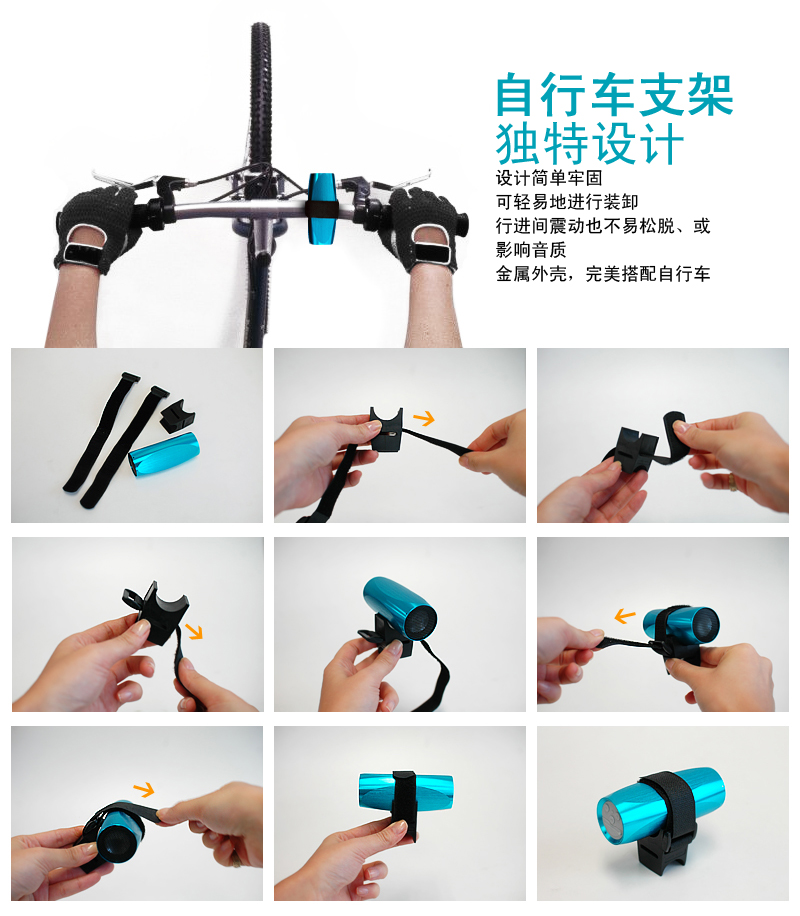 自行车支架
独特设计

设计简单牢固
可轻易地进行装卸
行进间震动也不易松脱、或影响音质
金属外壳，完美搭配自行车